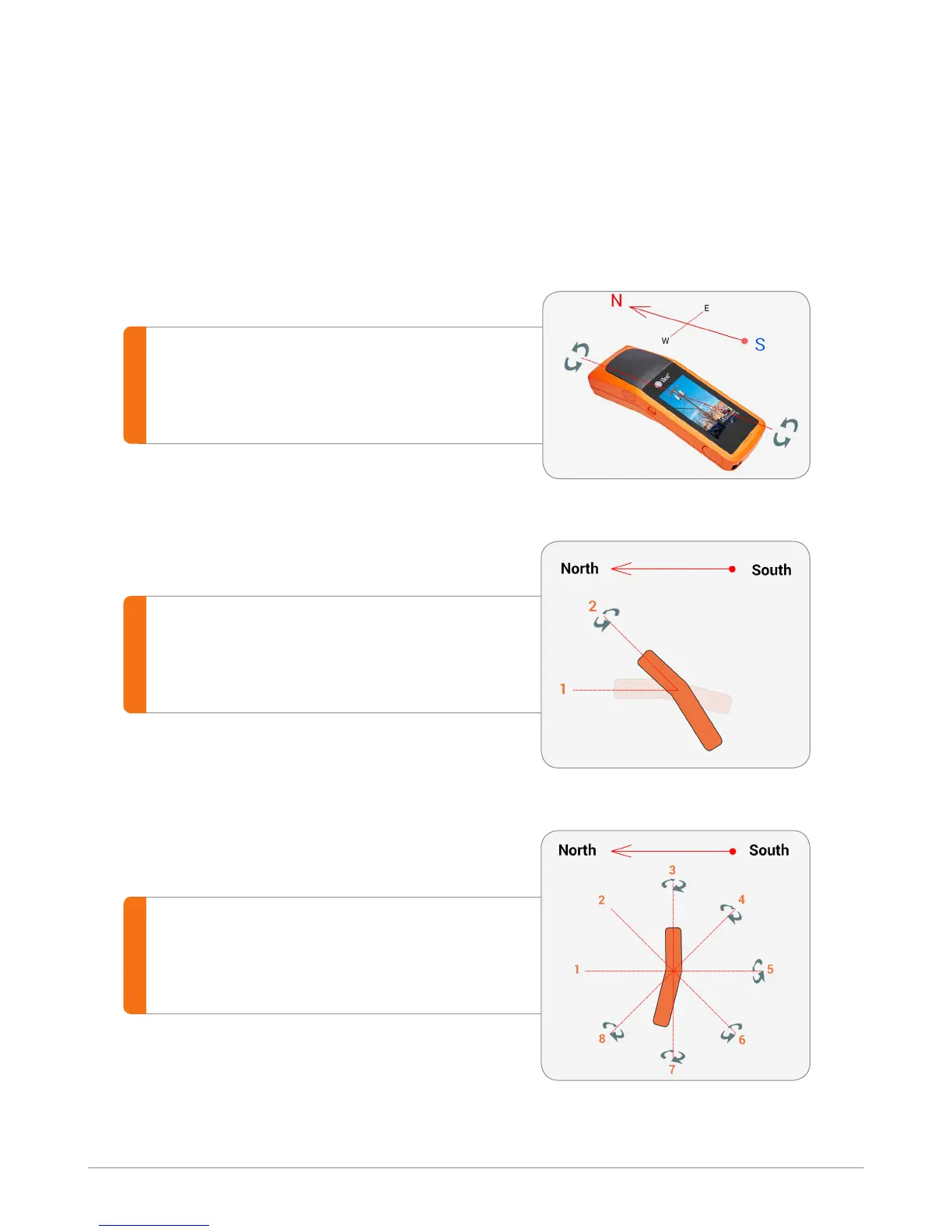 N
E
W
S

North
South
2
1

North
South
3
2
4
1
5
8
6
7