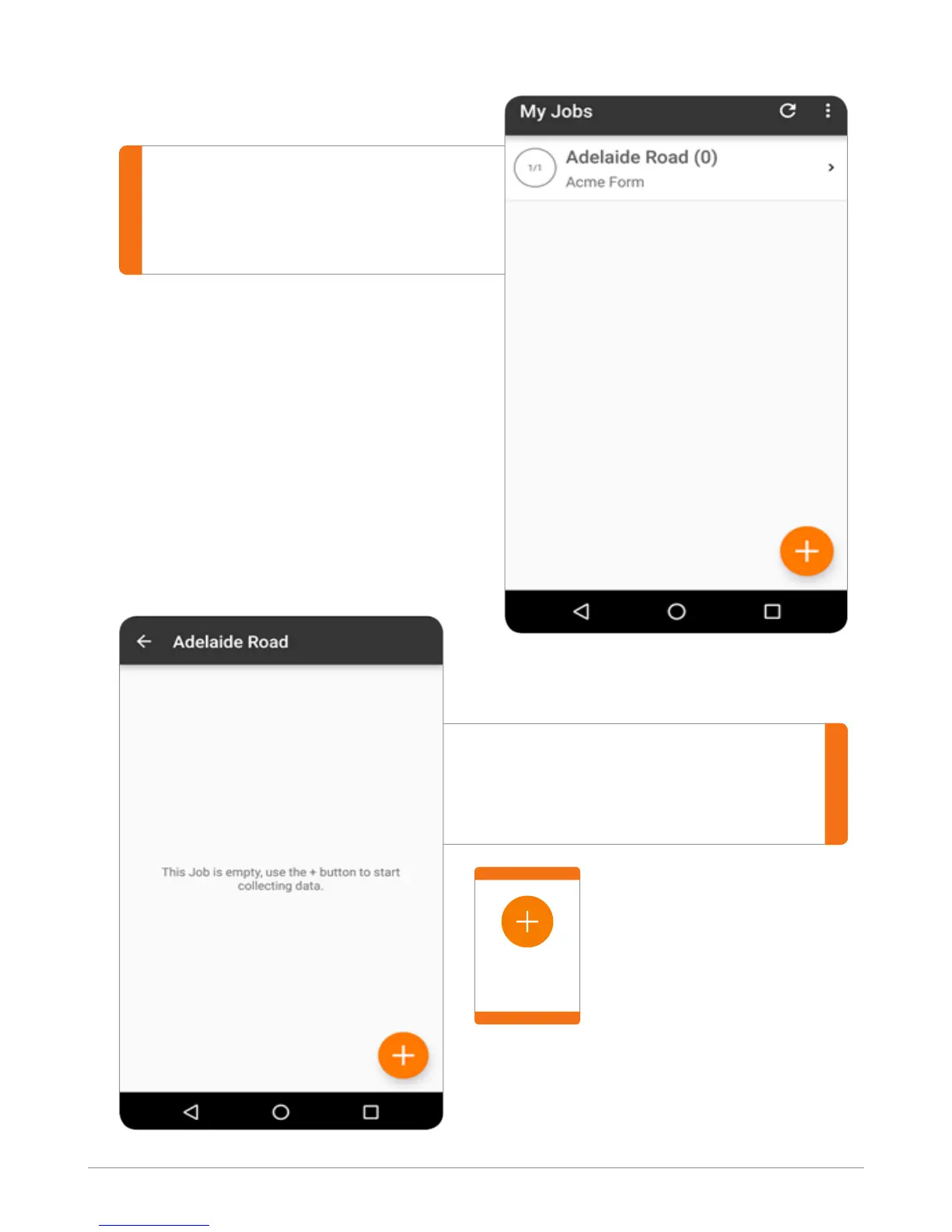 My Jobs

1/1

Adelaide Road (0)

Acme Form

Adelaide Road

This Job is empty, use the + button to start collecting data.