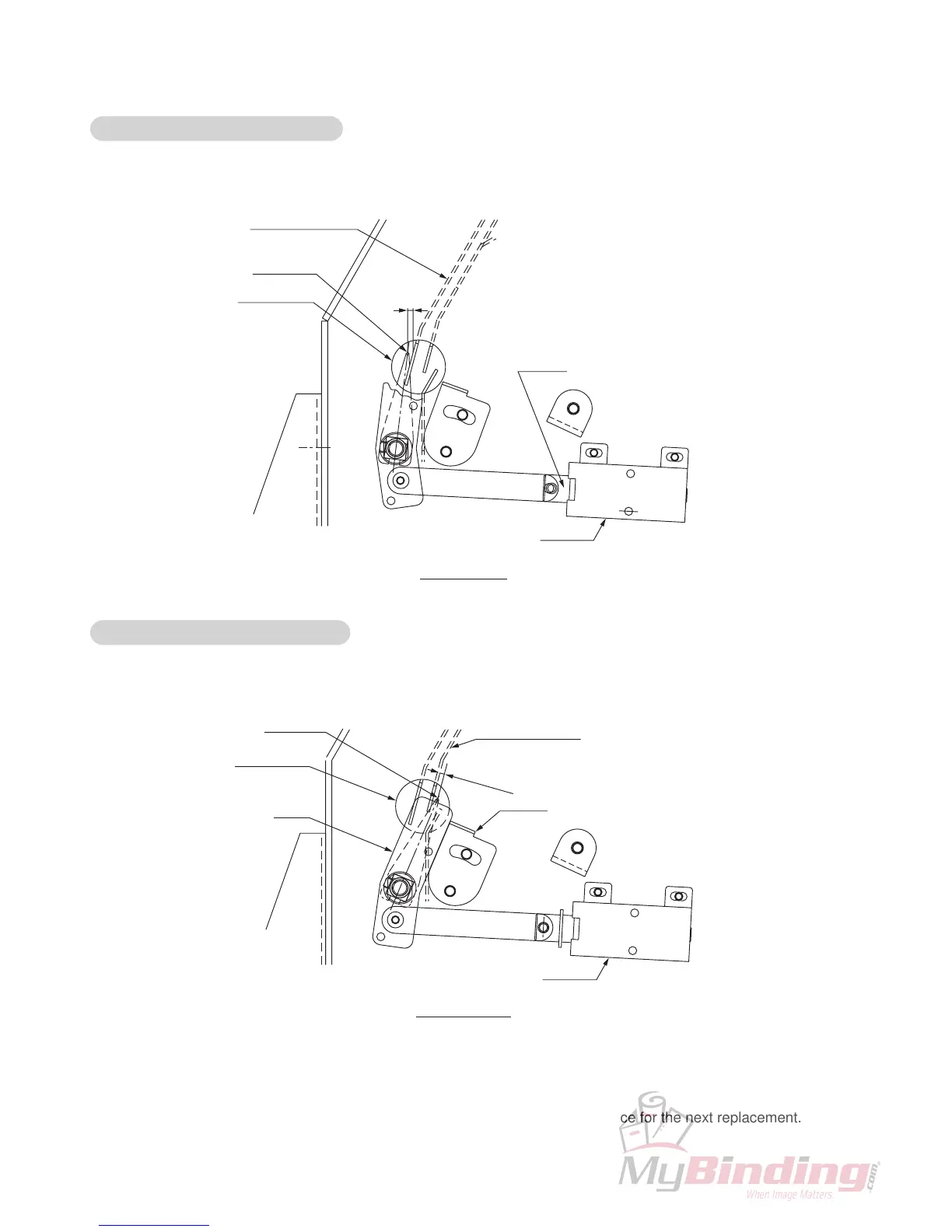 ce for the next replacement.

MyBinding.com

When Image Matters