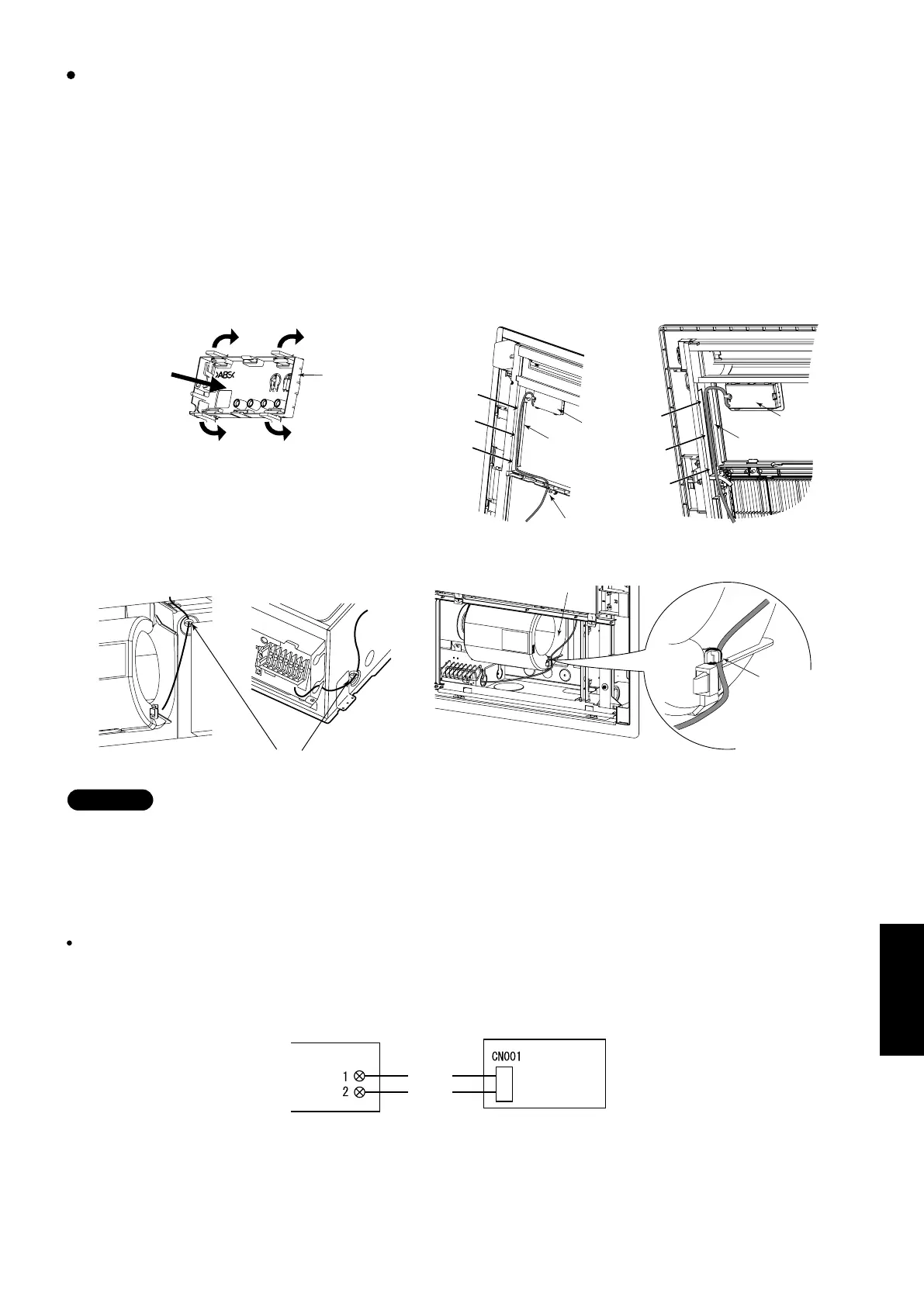 >ABS<

CN001

1

2