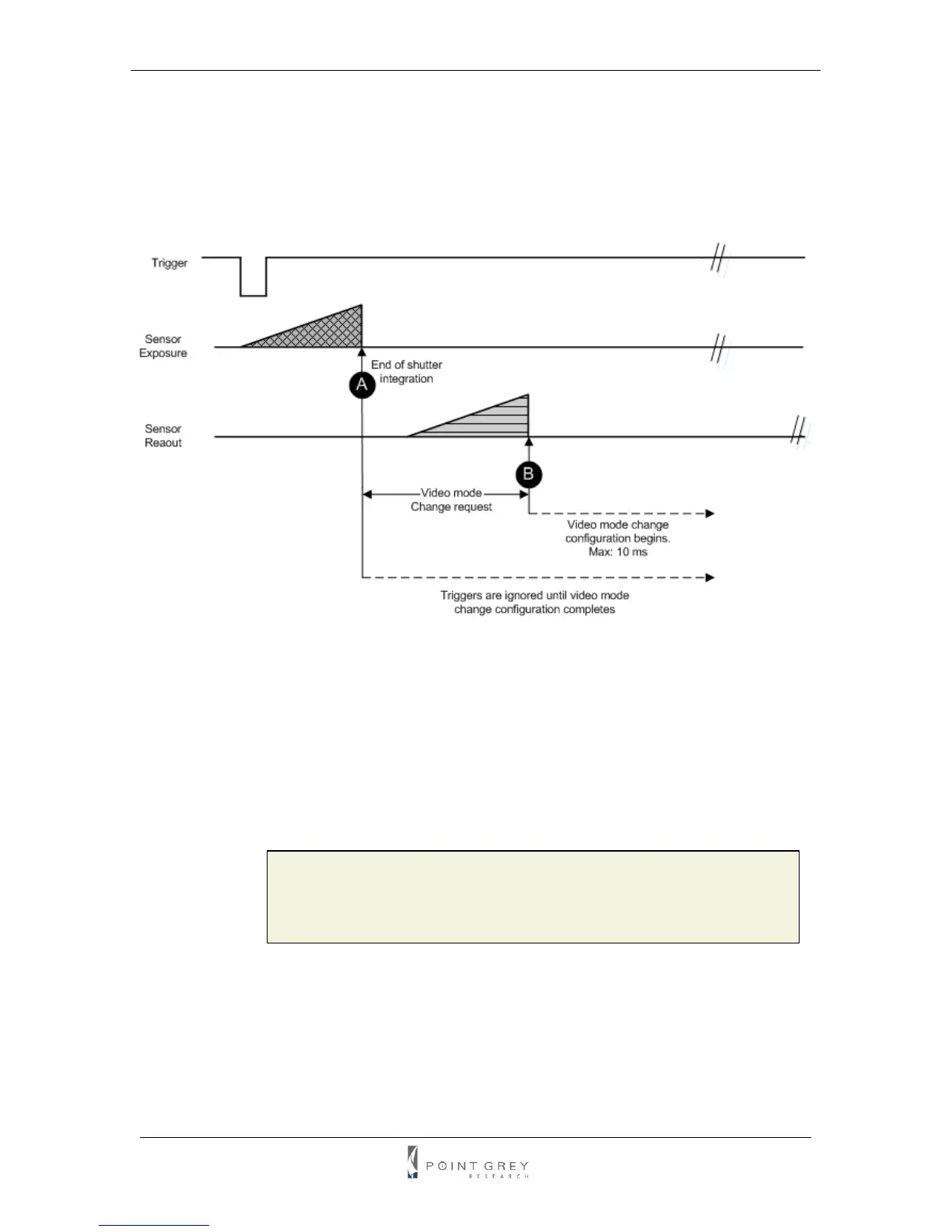 Trigger

Sensor Exposure

End of shutter integration

A

Sensor Reaout

B

Video mode Change request

Video mode change configuration begins. Max: 10 ms

Triggers are ignored until video mode change configuration completes

POINT GREY RESEARCH