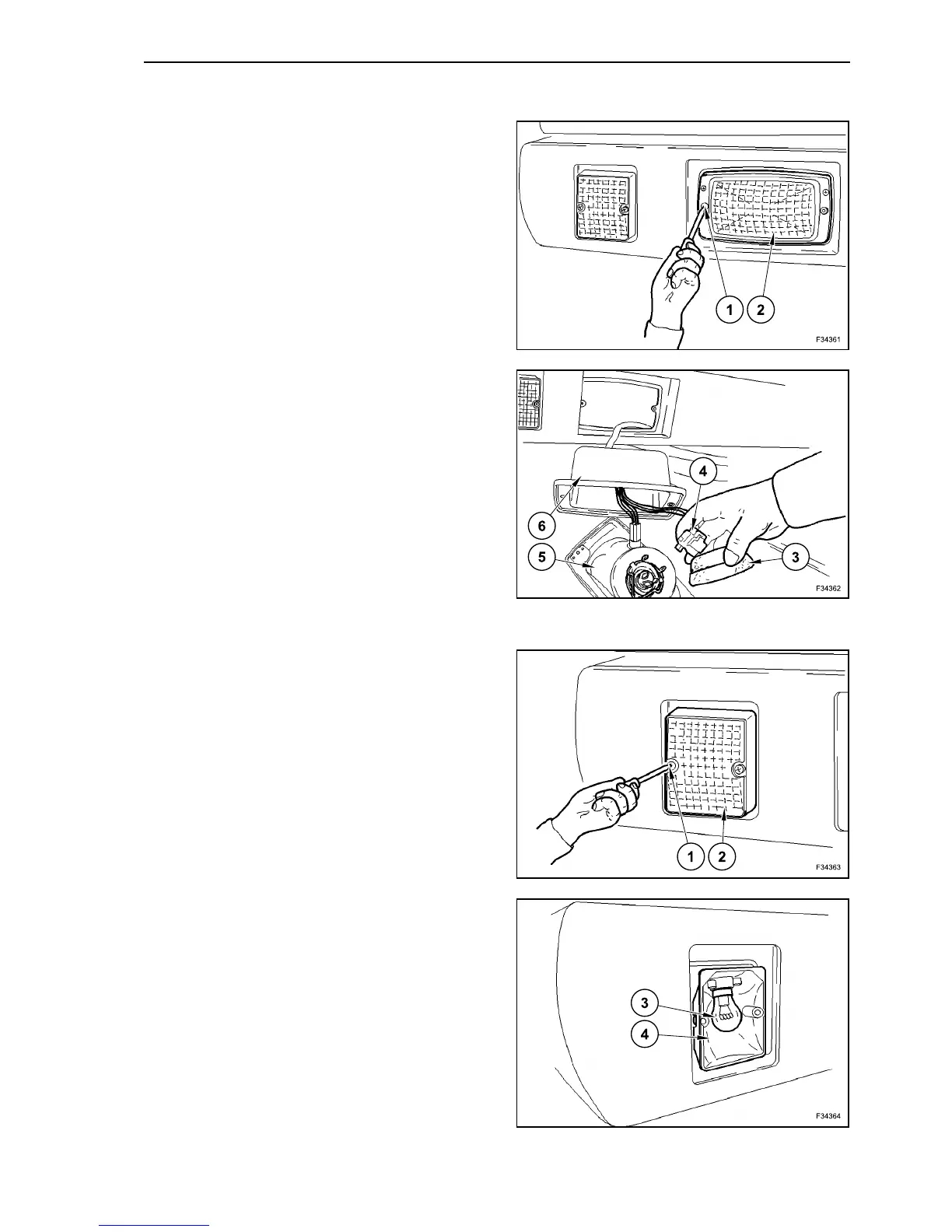 1
2
F34361

4
6
5
3
F34362

1
2
F34363

3
4
F34364