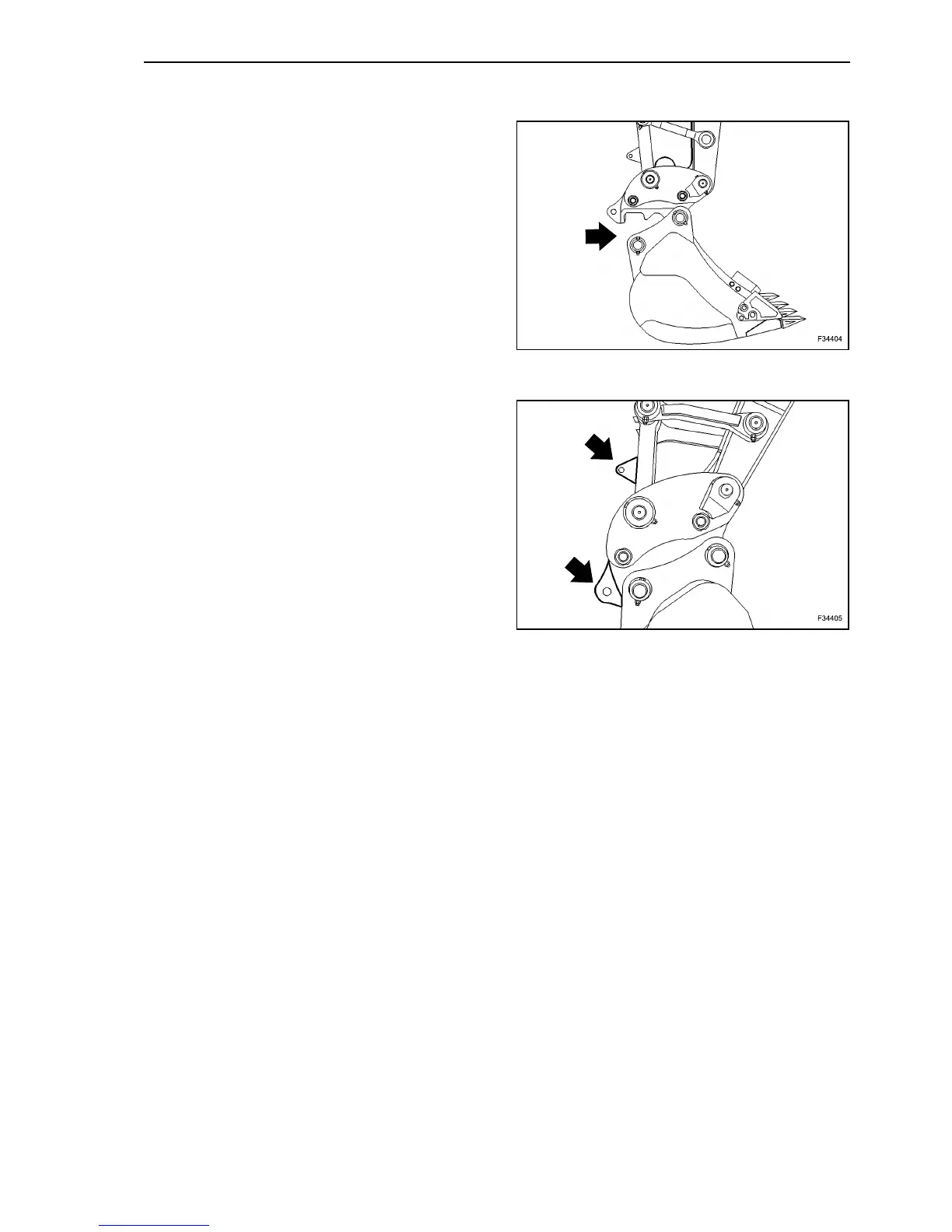 F34404

F34405