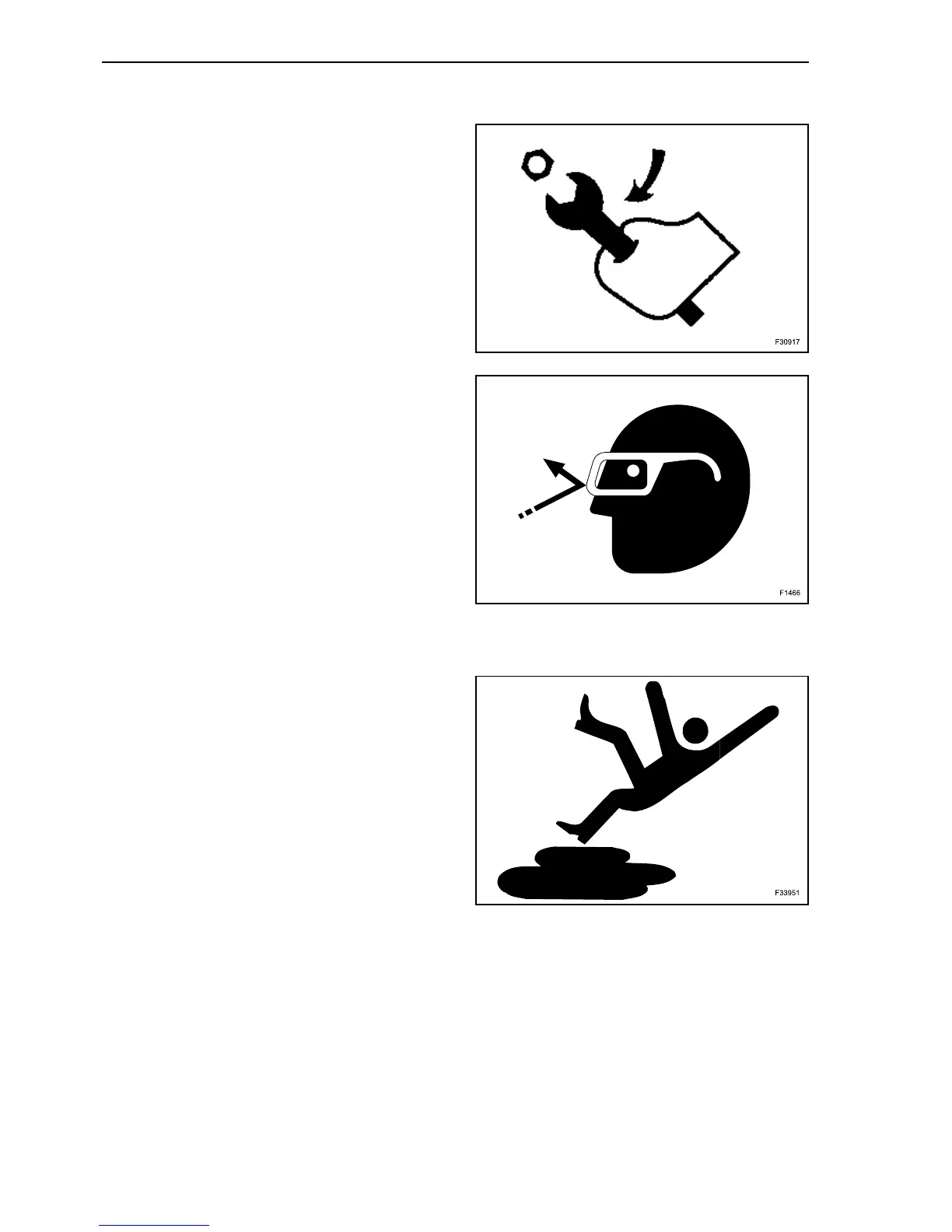 F30917

F1466

F33951