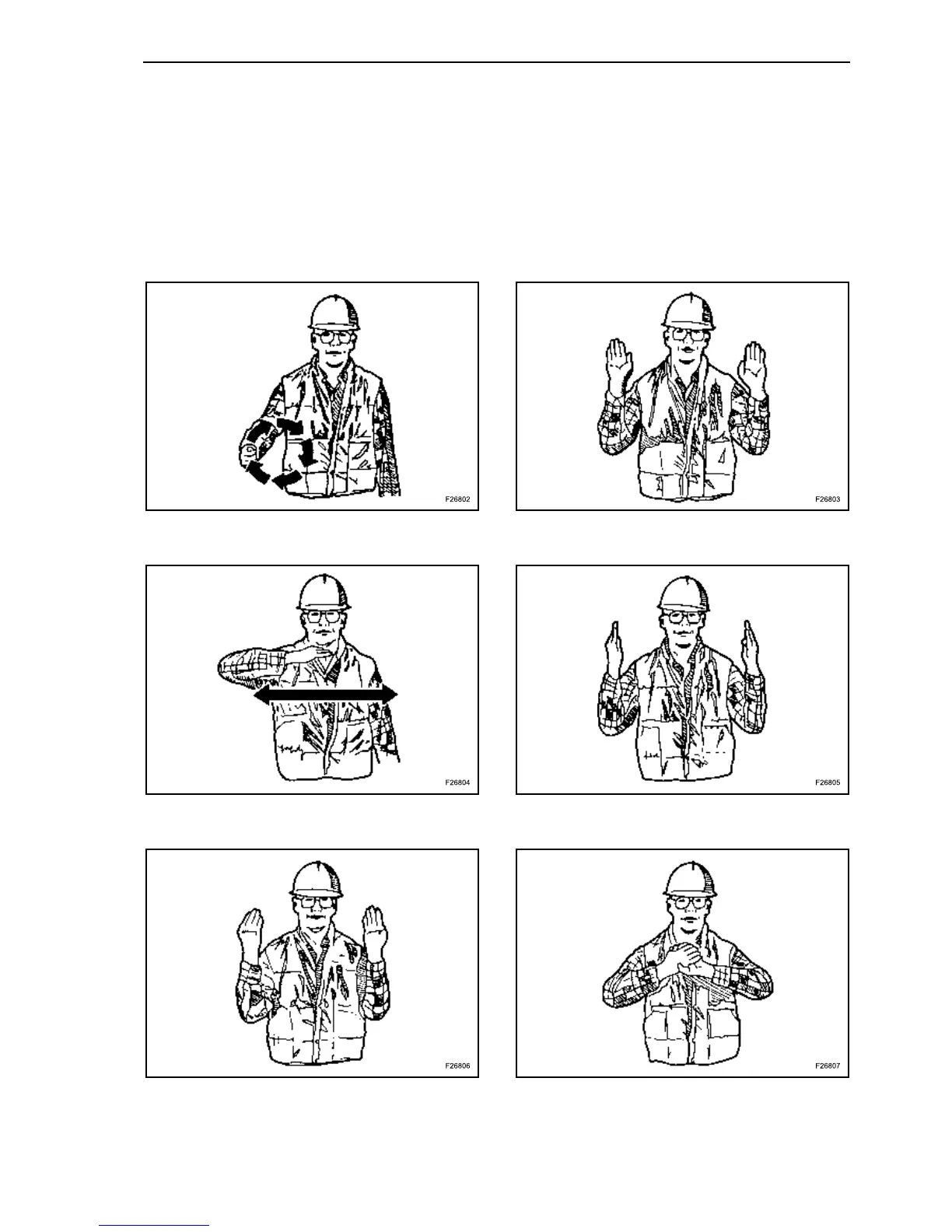 F26802

F26803

F26804

F26805

F26806

F26807