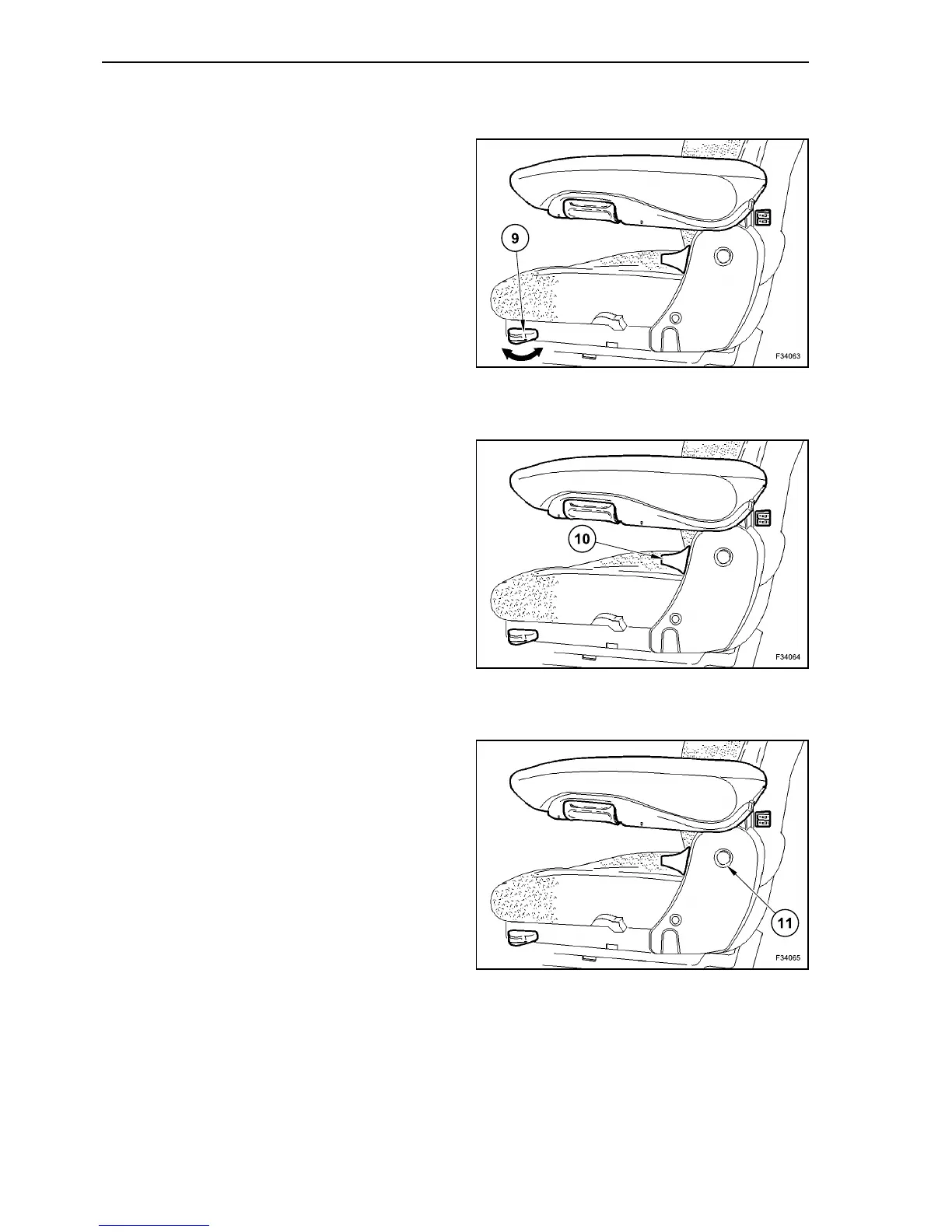 9

F34063

10

F34064

11

F34065