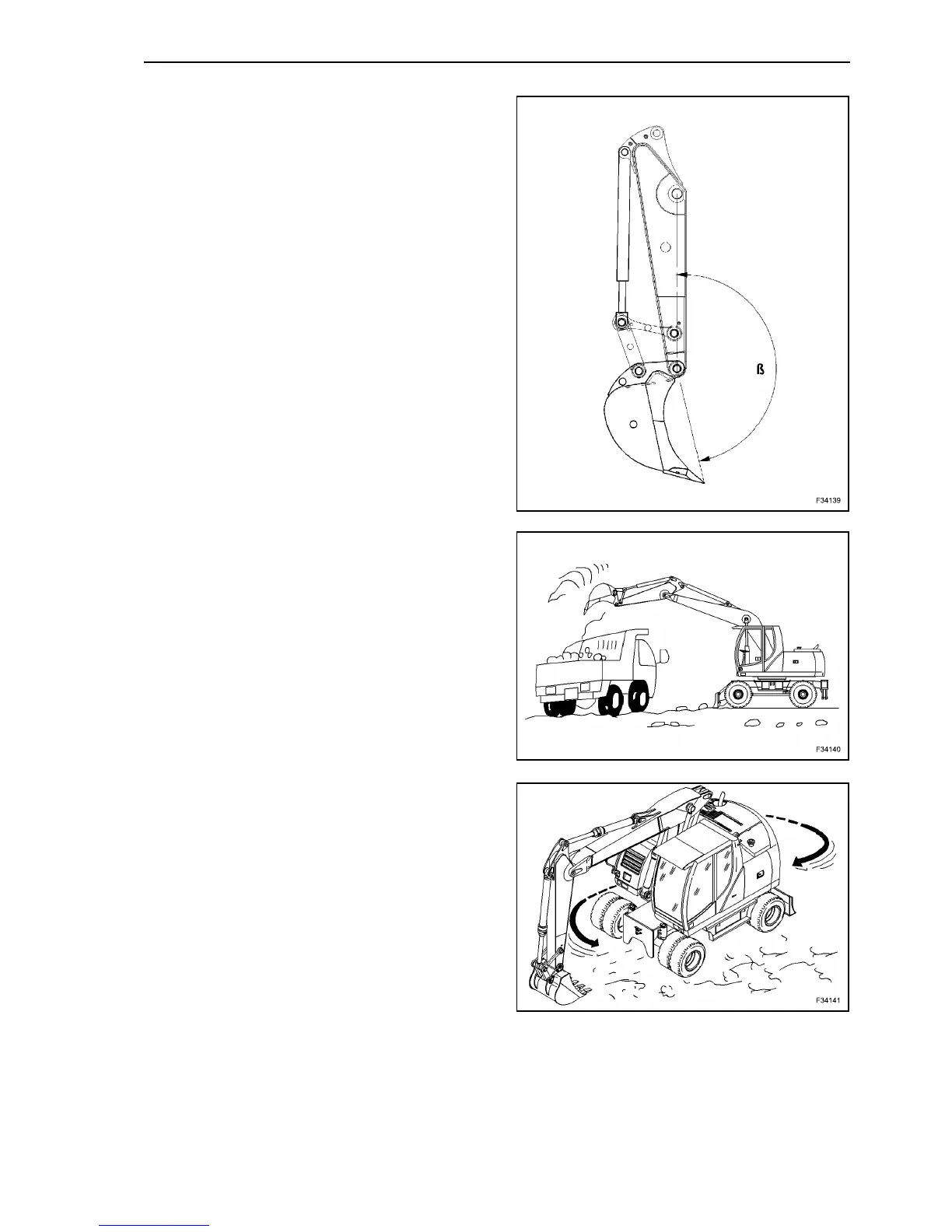 ß

F34139

F34140

F34141