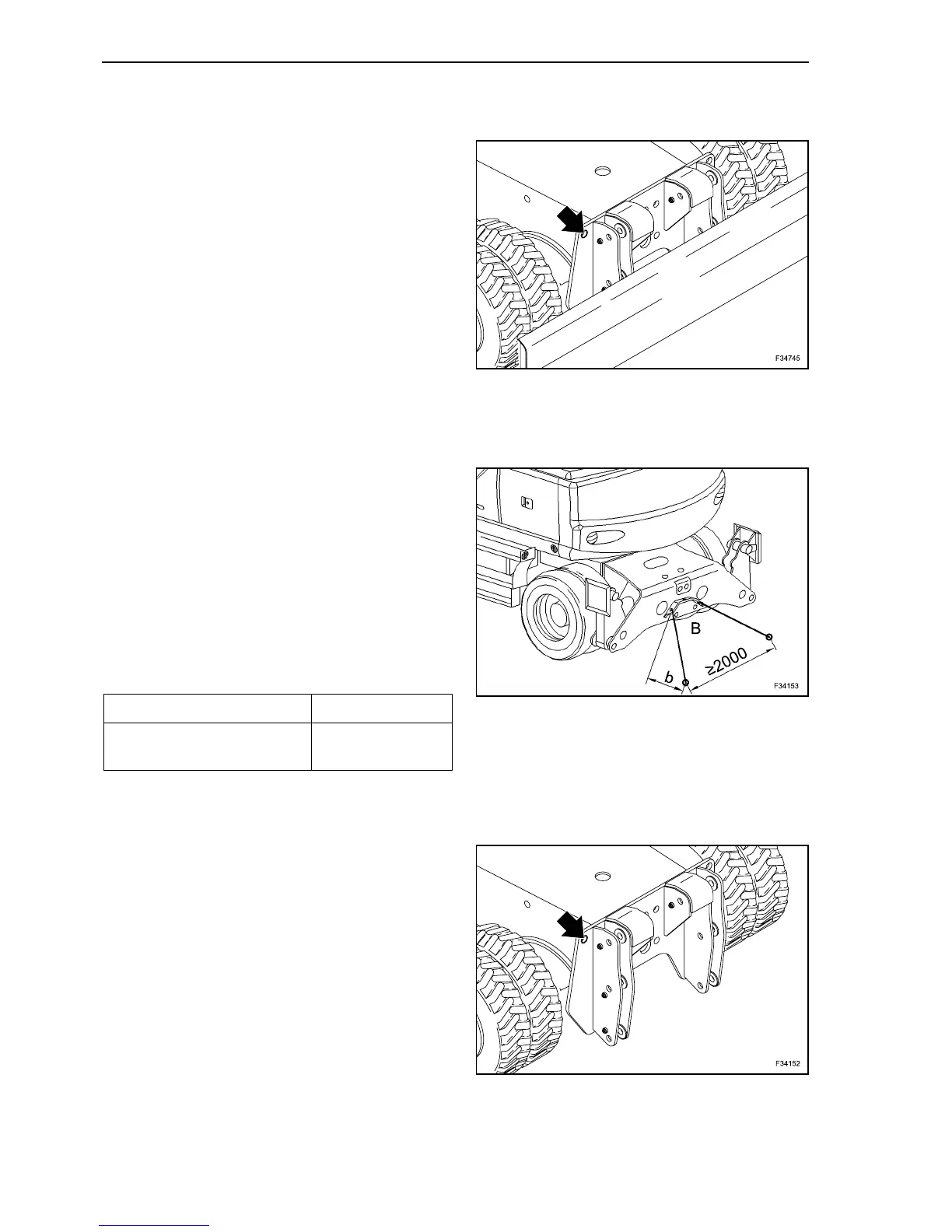 F34745

B

b

≥2000

F34153

F34152