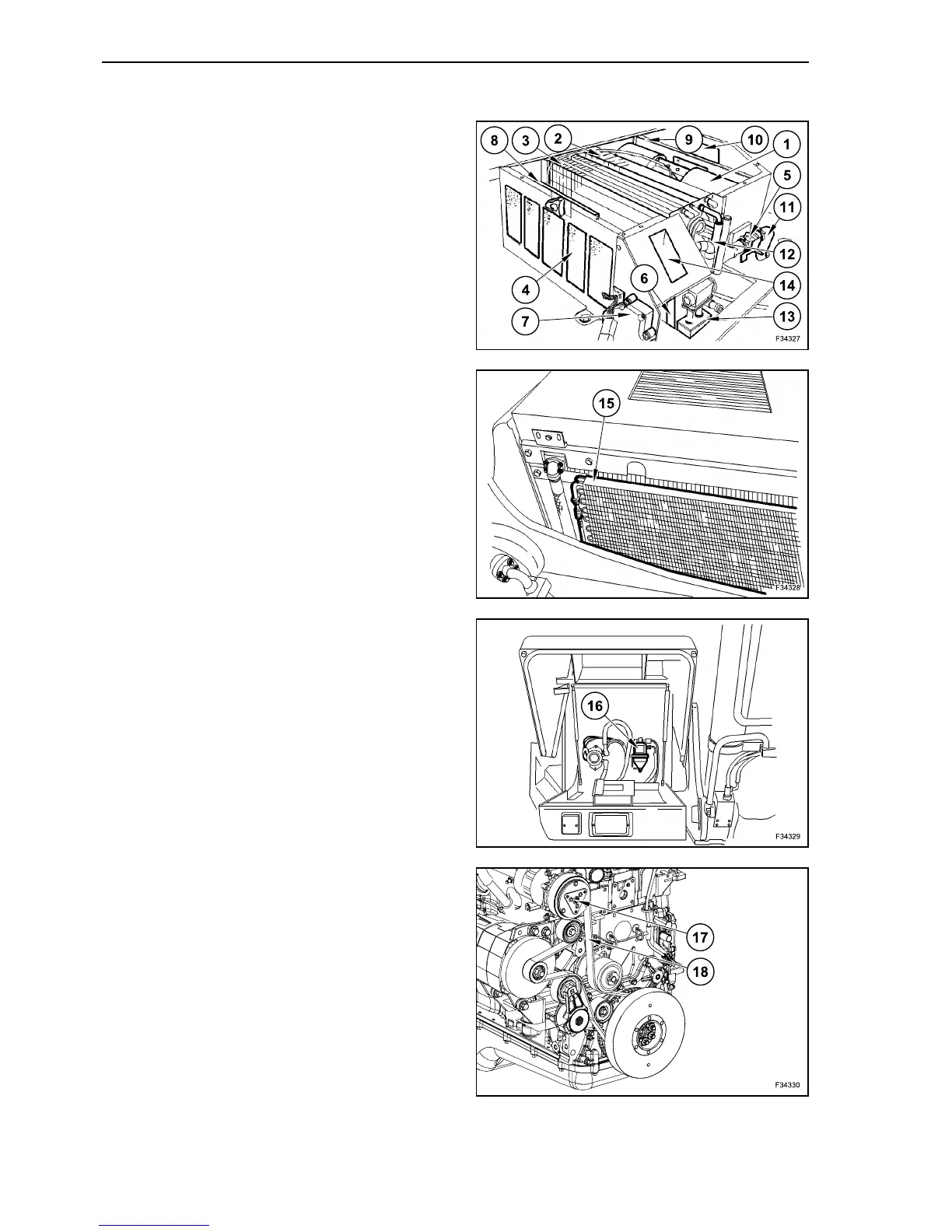 8
3
2
9
10
1
5
11
12
14
13
6
4
7
F34327

15
F34328

16
F34329

17
18
F34330