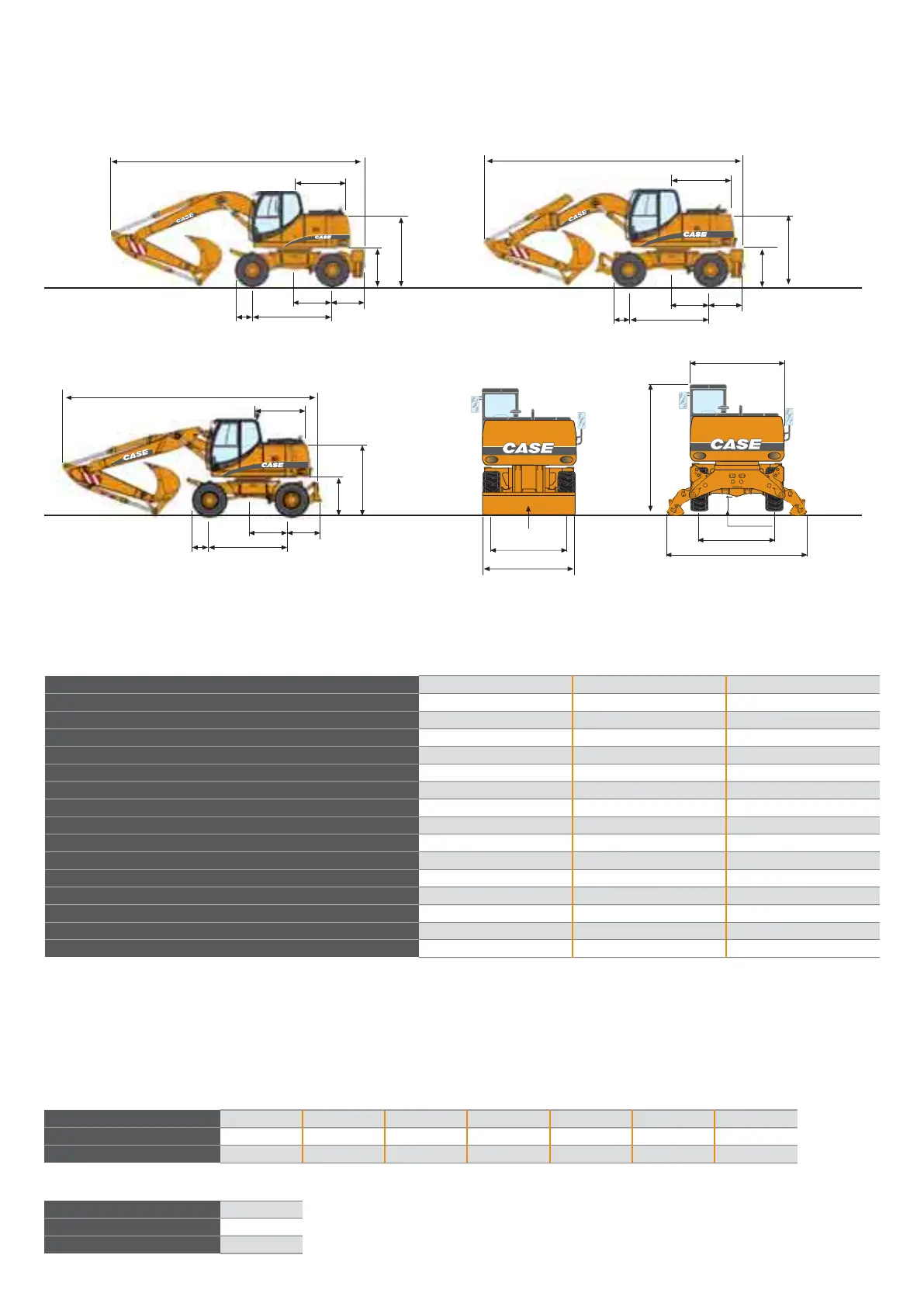 CASE
CASE
CASE
CASE
CASE
CASE
CASE
CASE