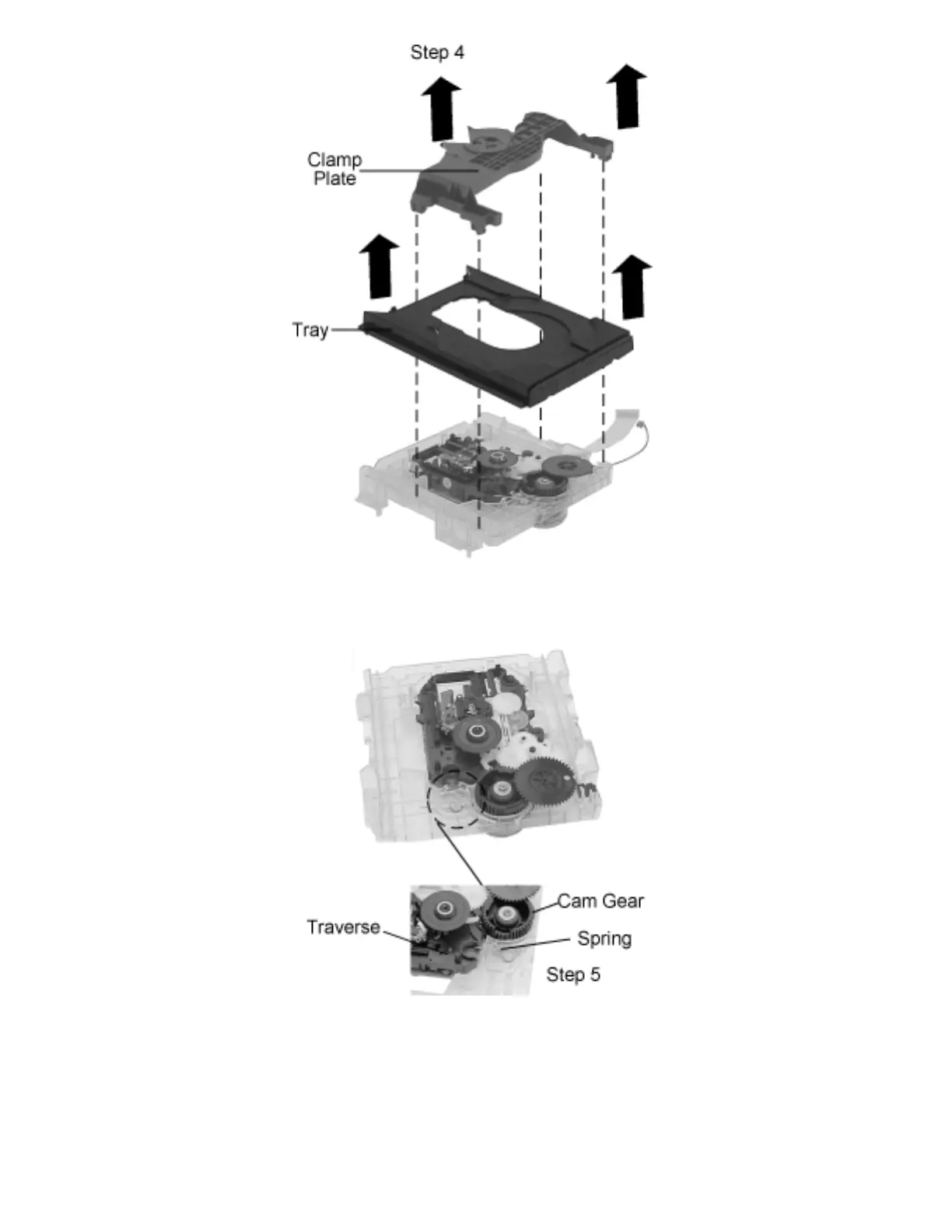 Step 4

Clamp Plate

Tray

Cam Gear

Traverse

Spring

Step 5