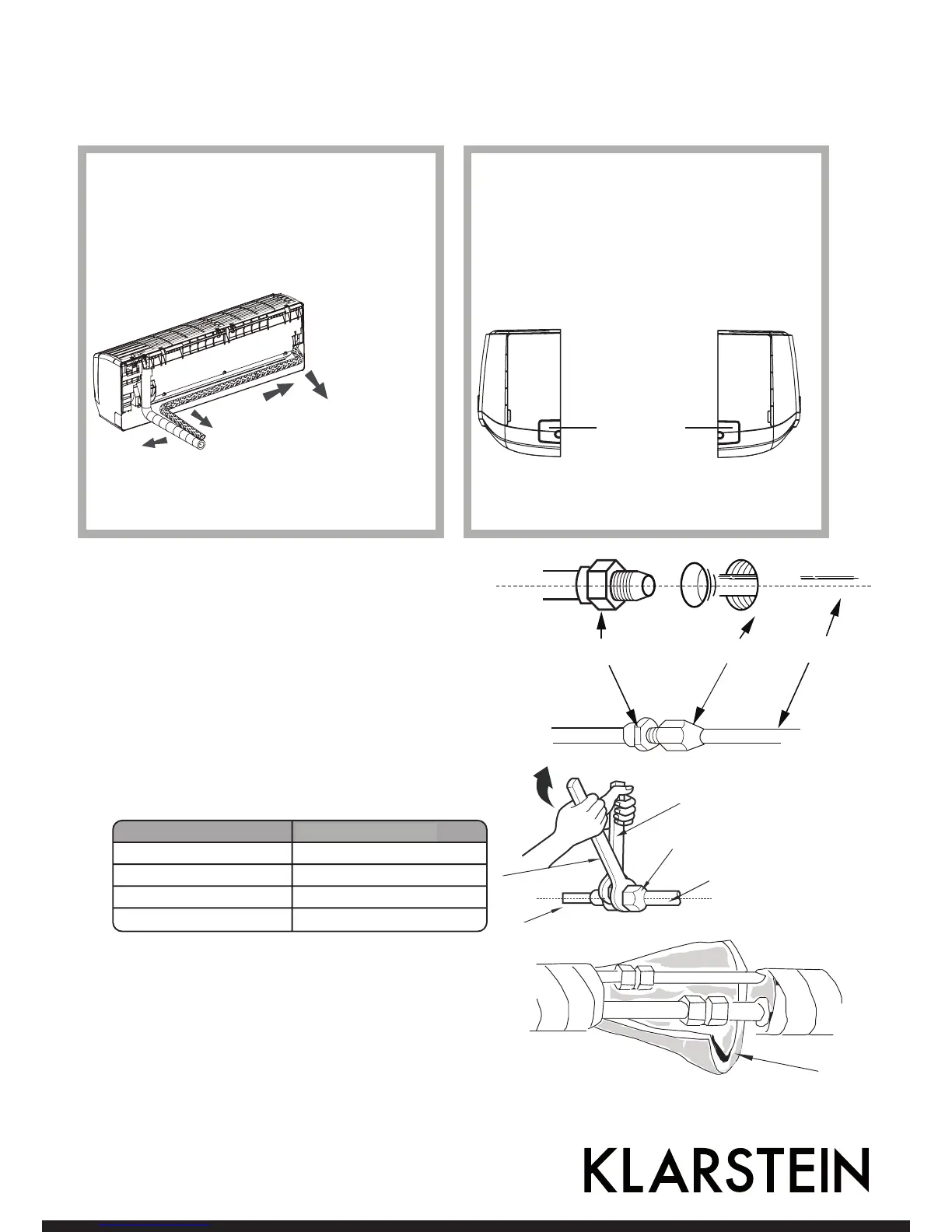 KLARSTEIN