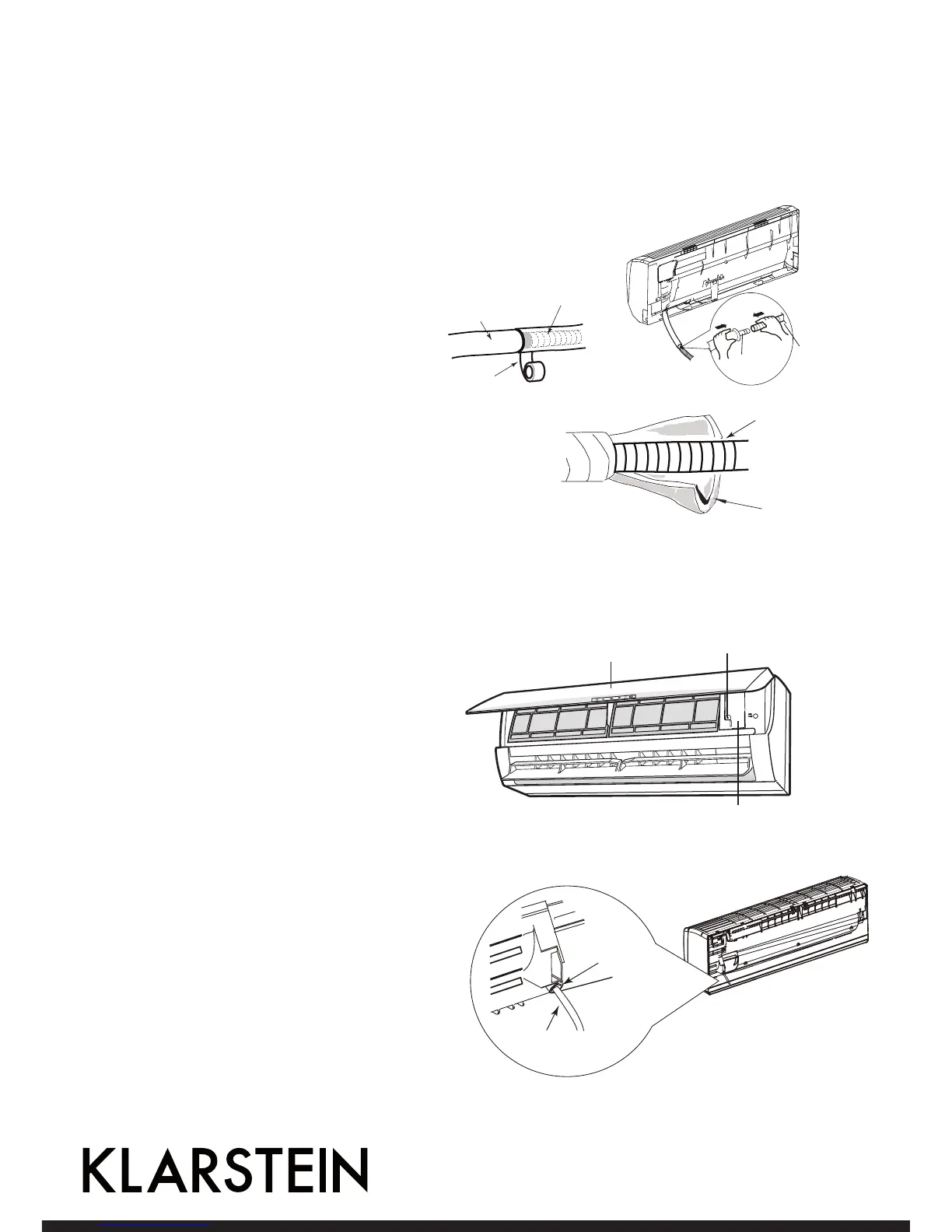 KLARSTEIN