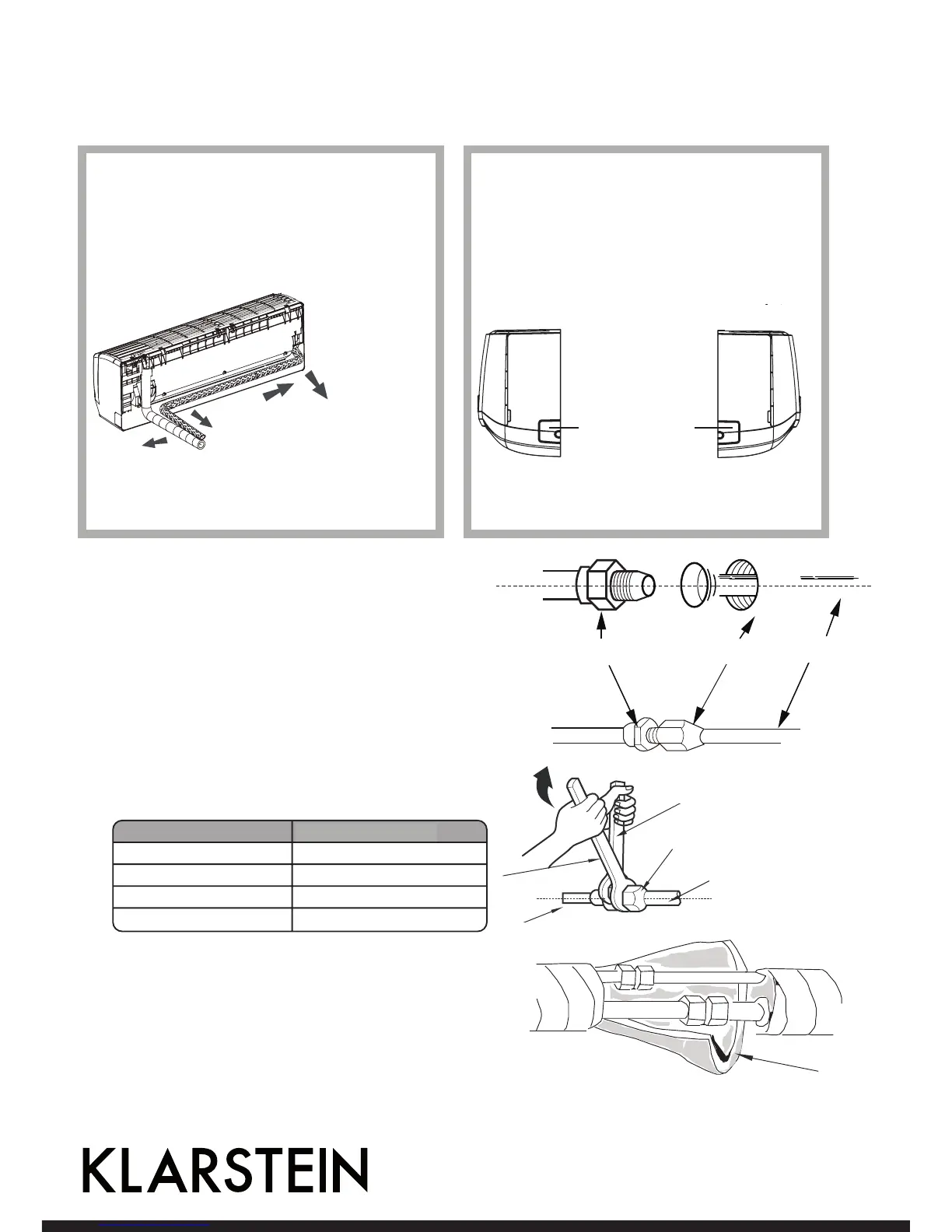 KLARSTEIN