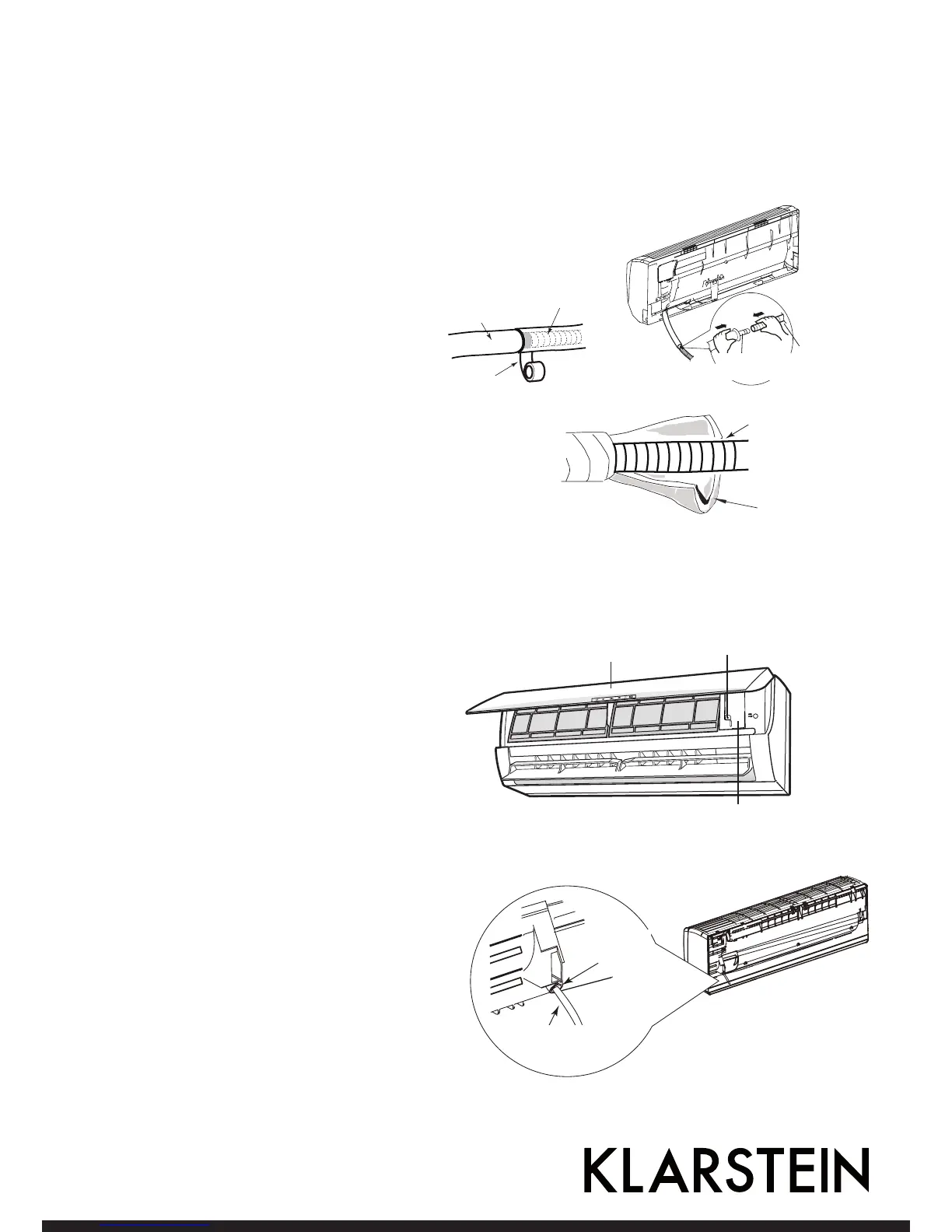 KLARSTEIN