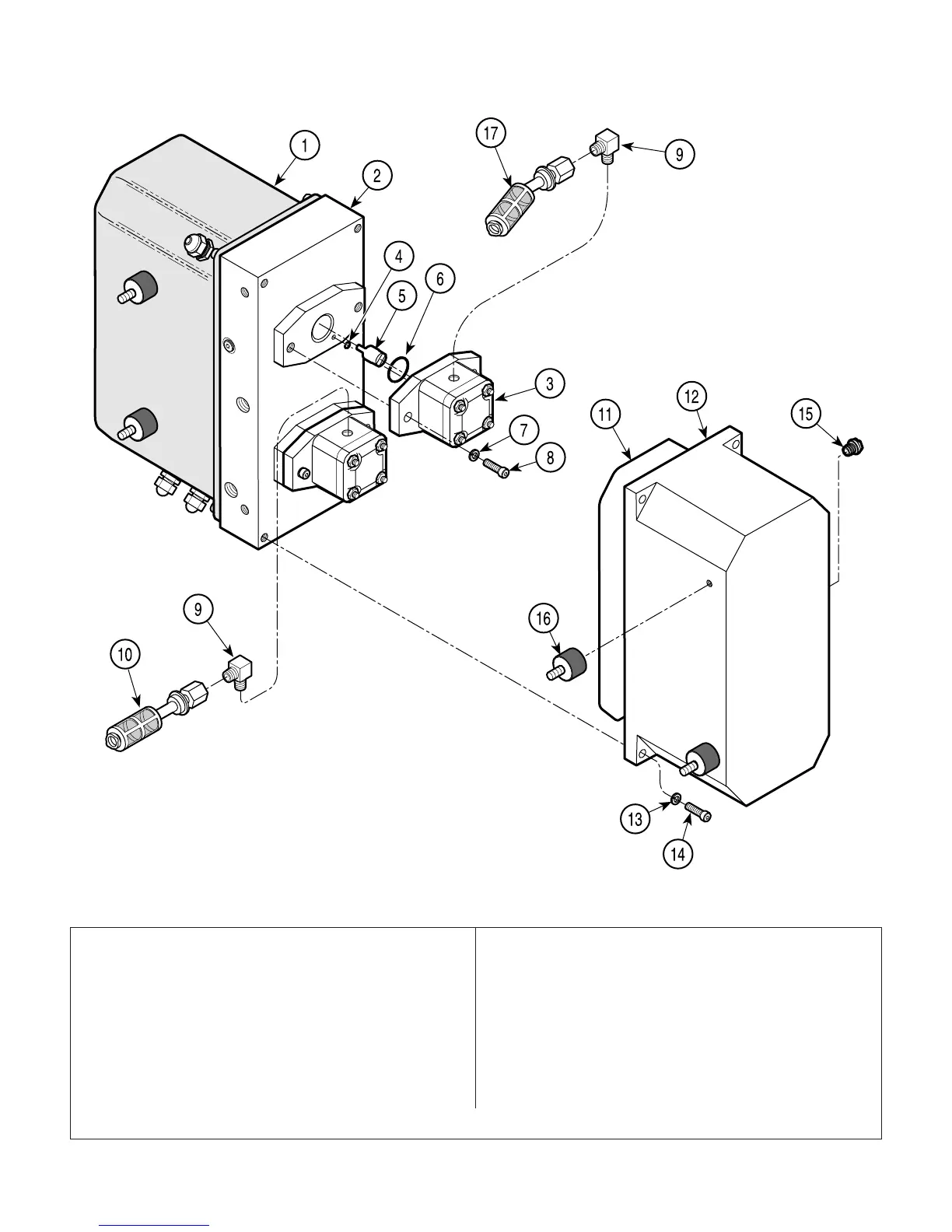 1
2
17
9
4
5
6
3
7
8
11
12
15
9
10
16
13
14