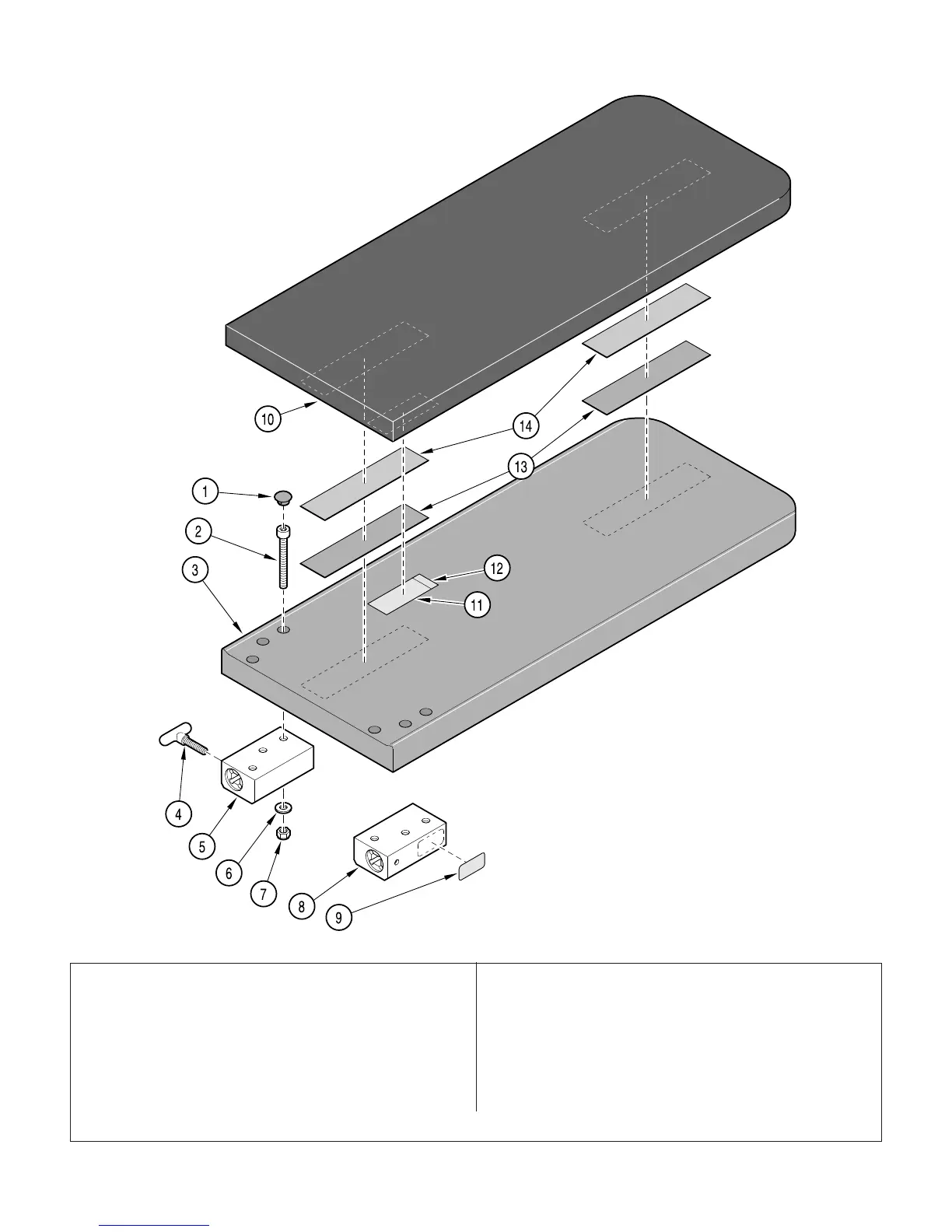 10
14
13
1
2
3
12
11
4
5
6
7
8
9