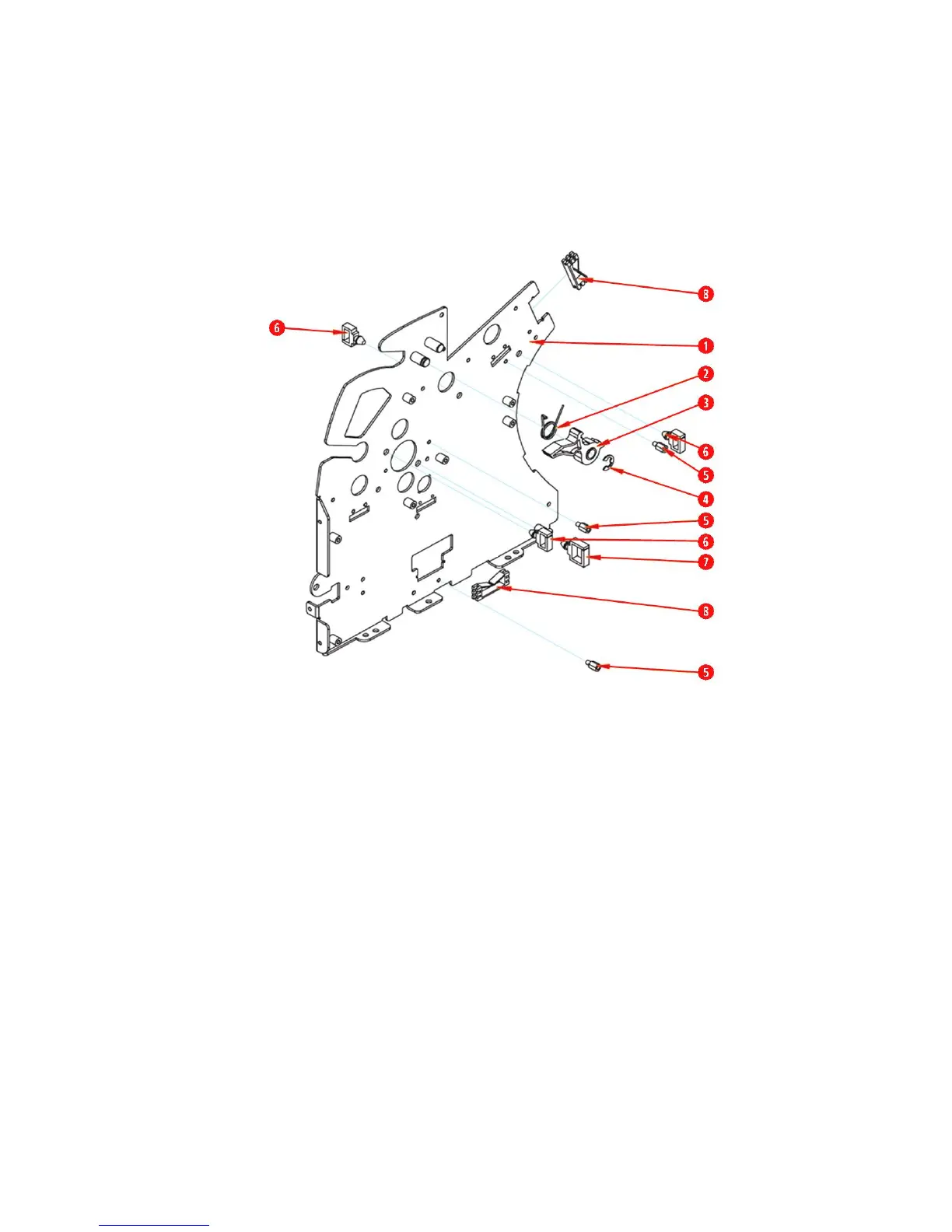 8
6
1
2
3
6
5
4
5
6
7
8
5