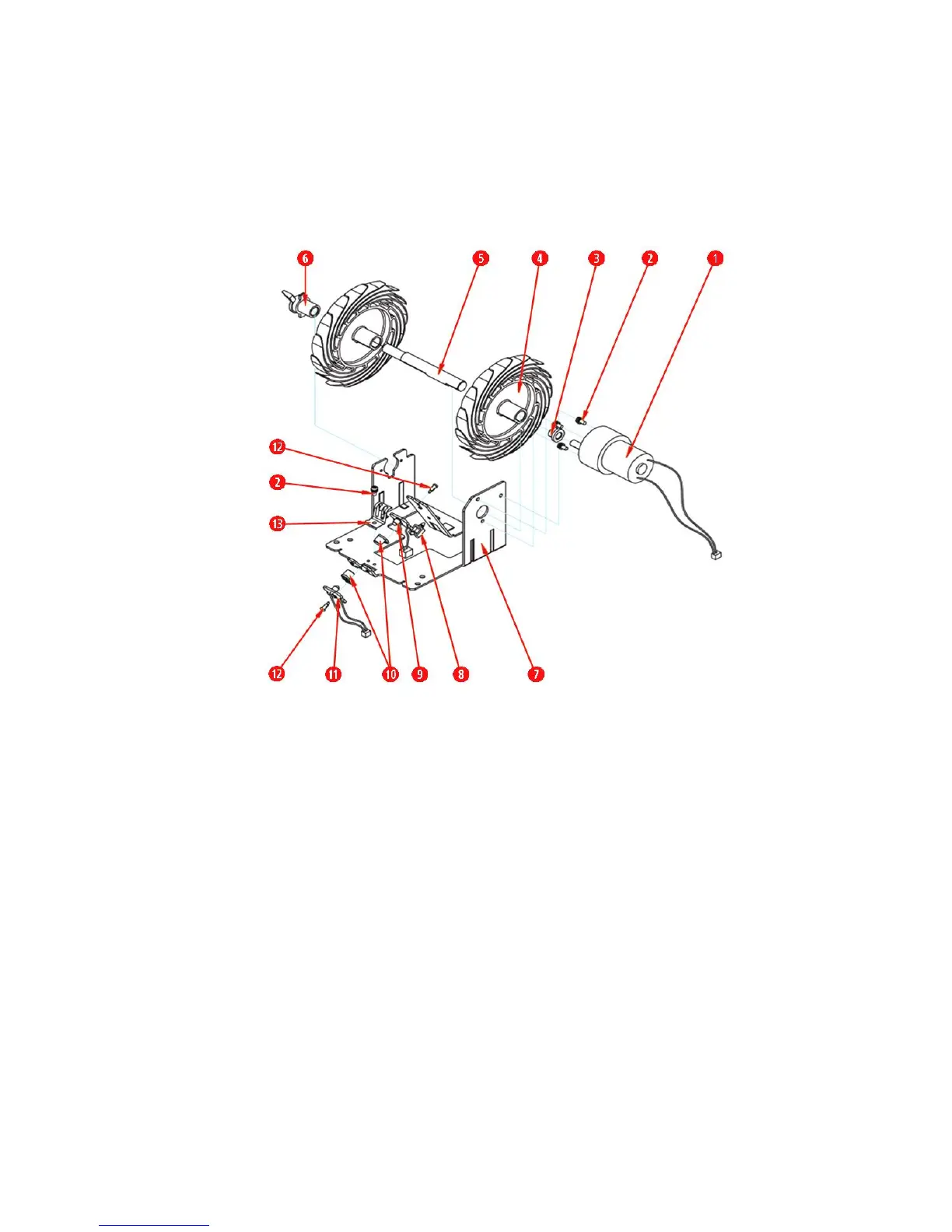 6 5 4 3 2 1

12
2
13

12 11 10 9 8 7