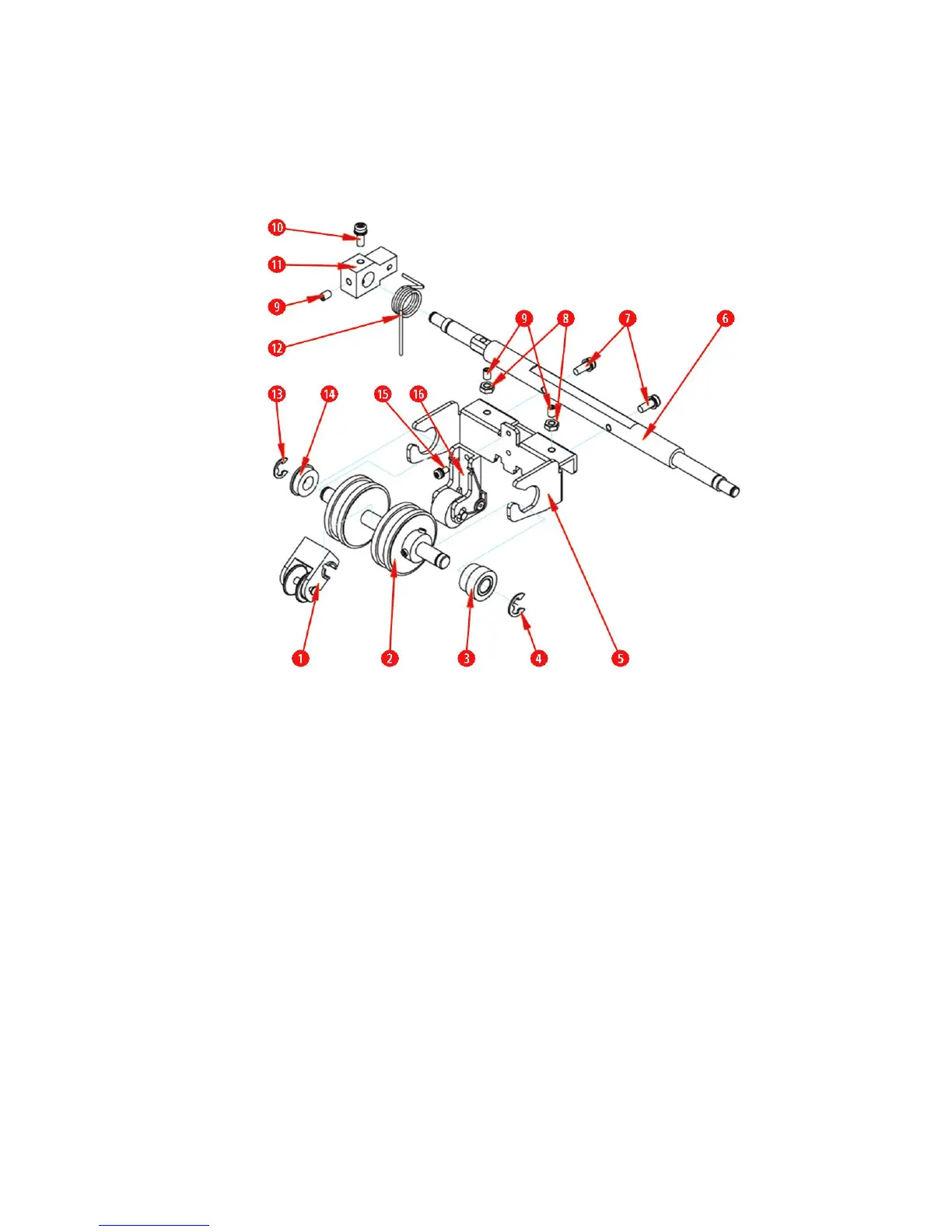 10
11
9
12
9
8
7
6
13
14
15
16
1
2
3
4
5