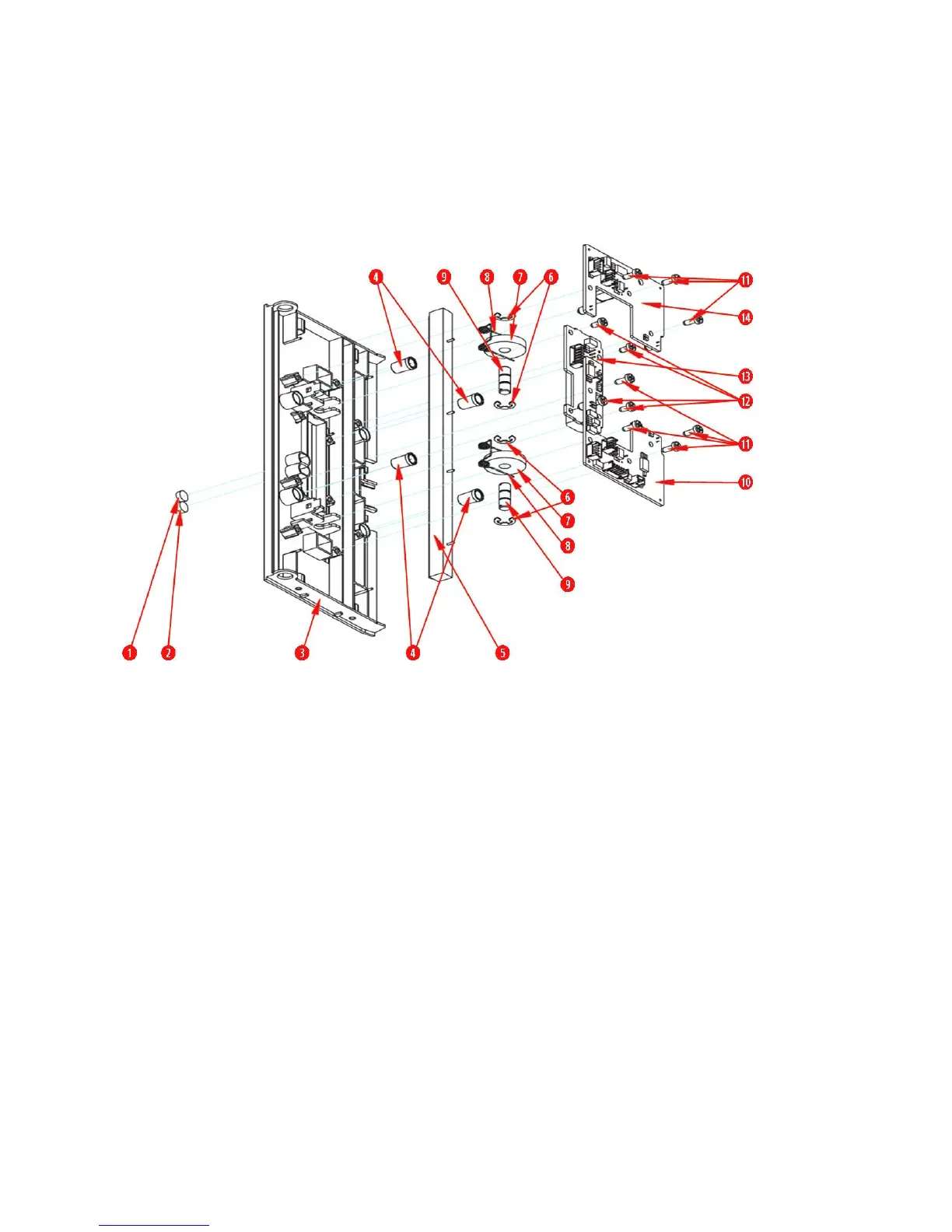 4
9
8
7
6
11
14
13
12
11
10
6
7
8
9
1
2
3
4
5