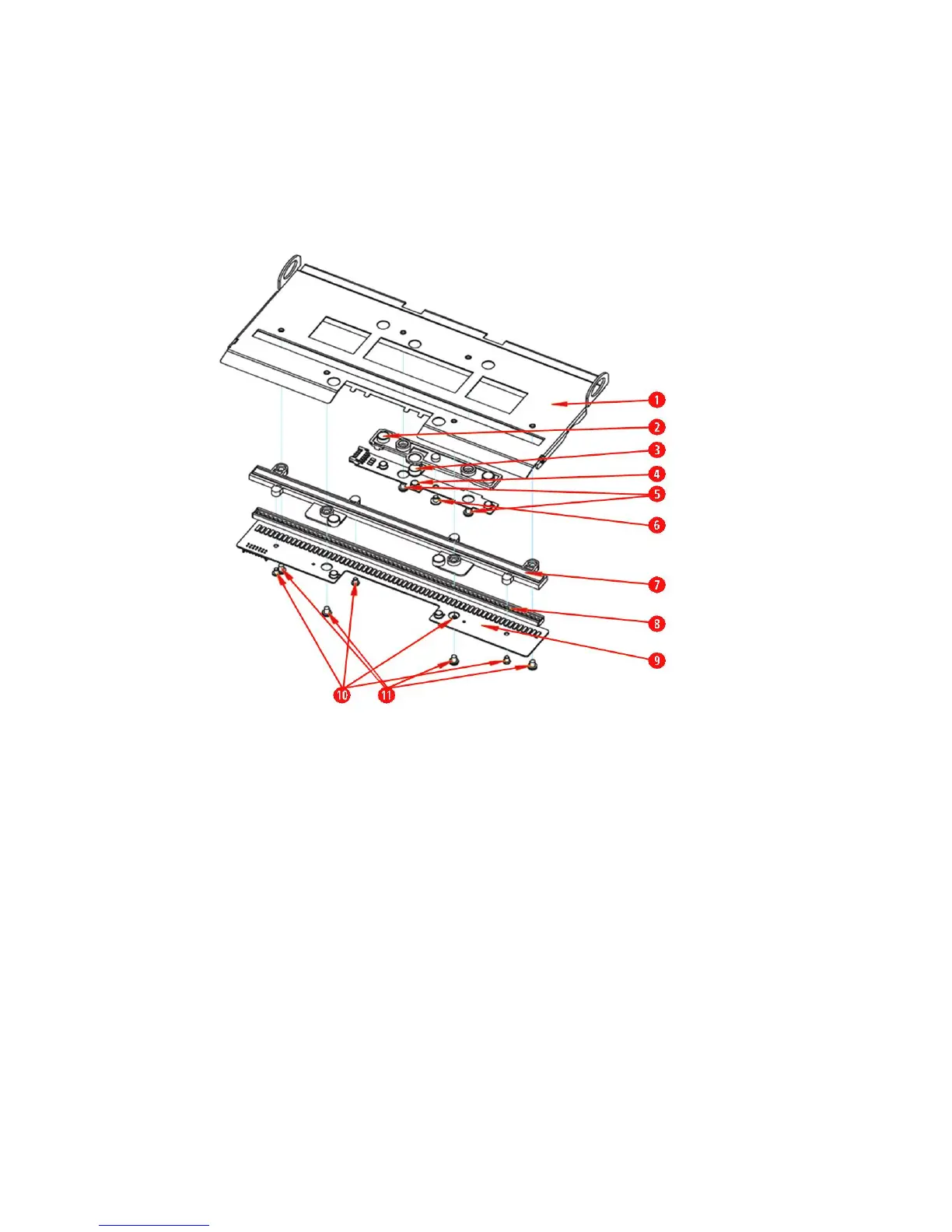 1
2
3
4
5
6
7
8
9
10
11