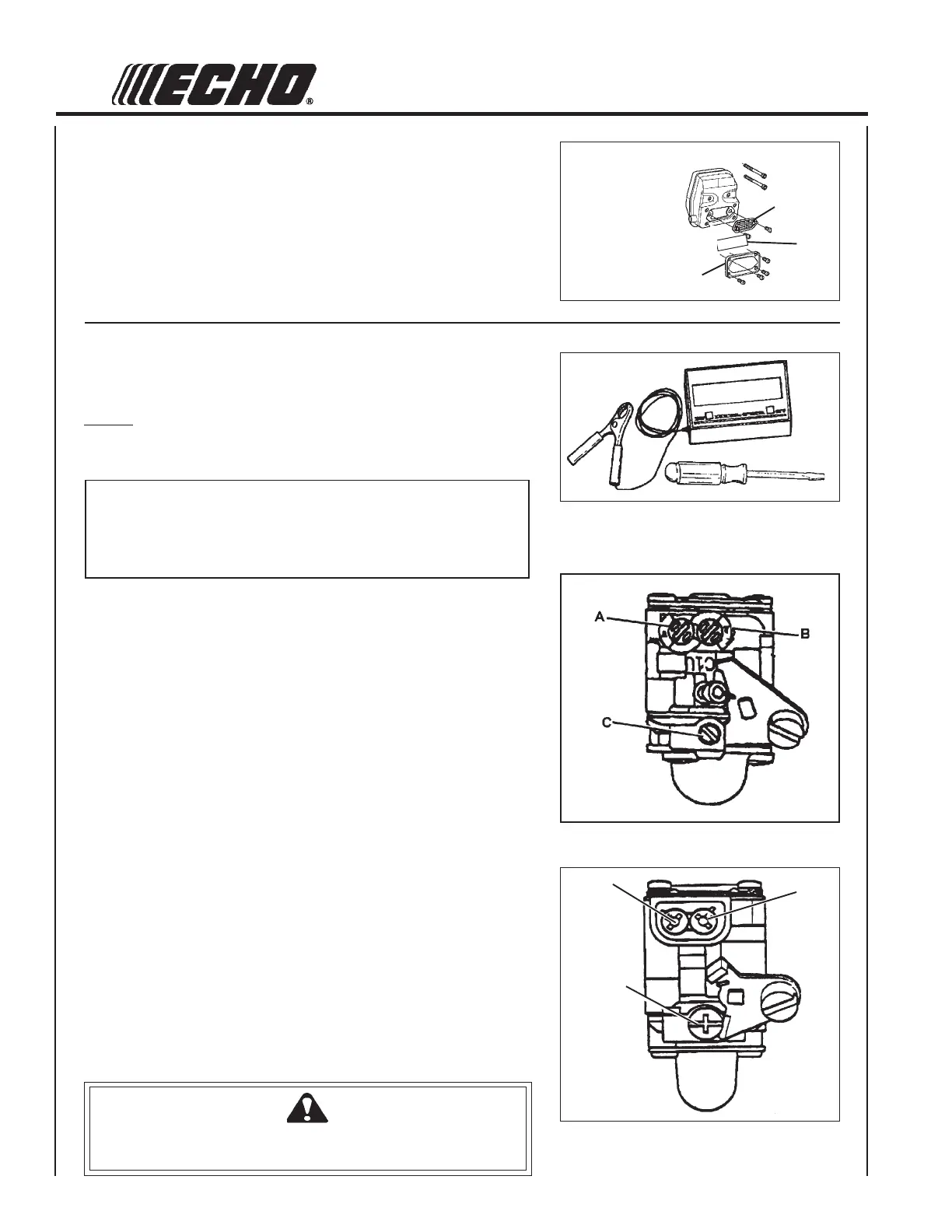 ECHO®

A

B

C