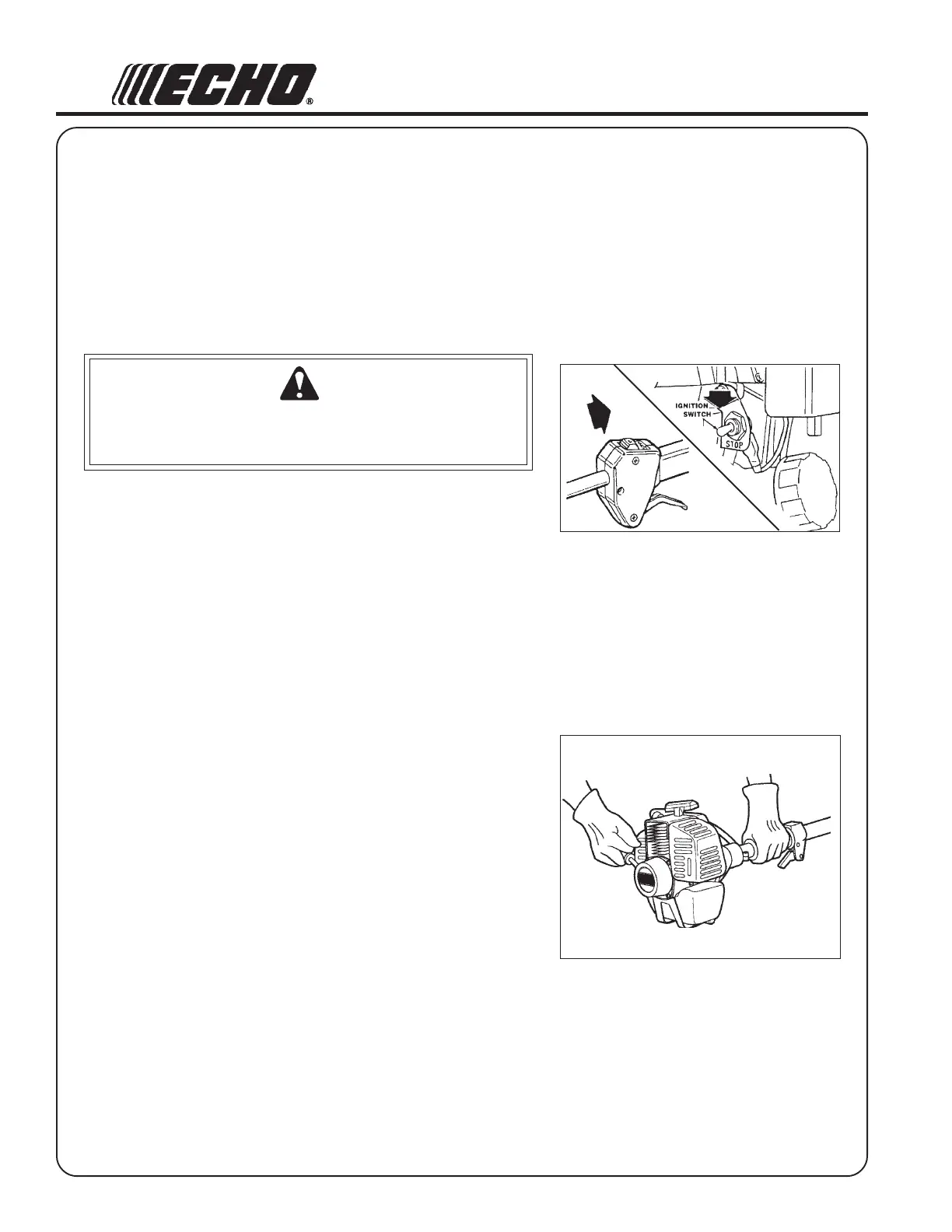 ECHO®

IGNITION SWITCH

STOP