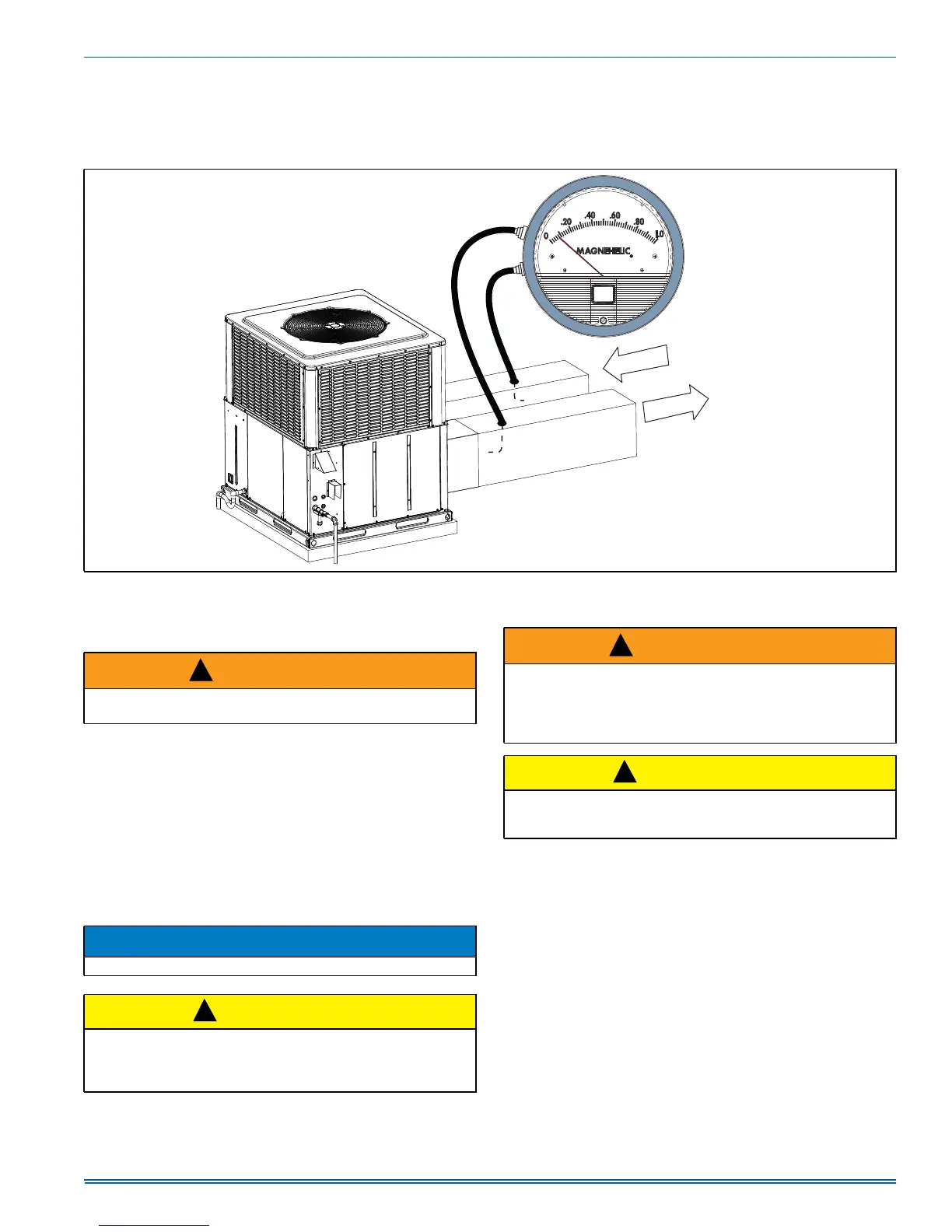 0 .20 .40 .60 .80 1.0

MAGNEHELIC