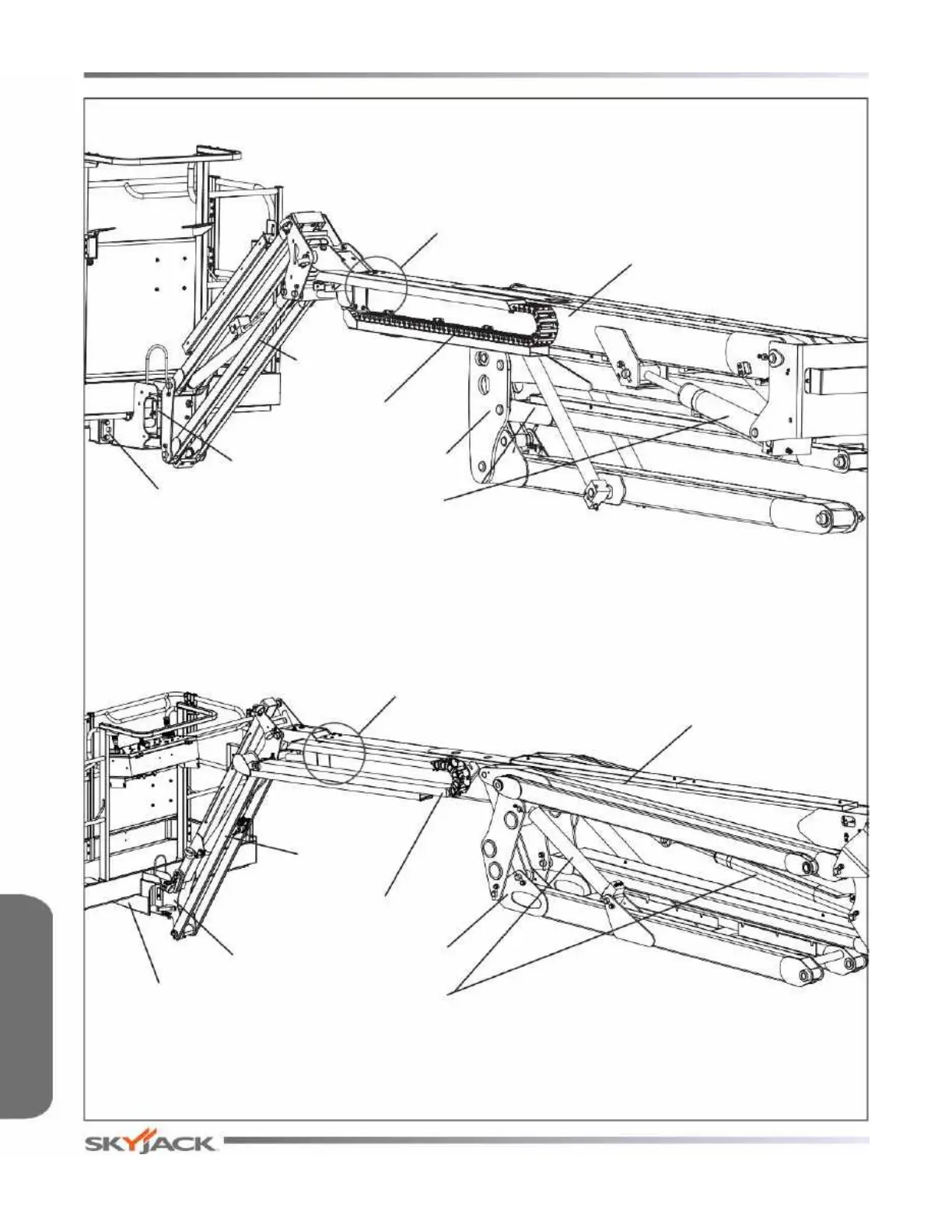 SKYJACK