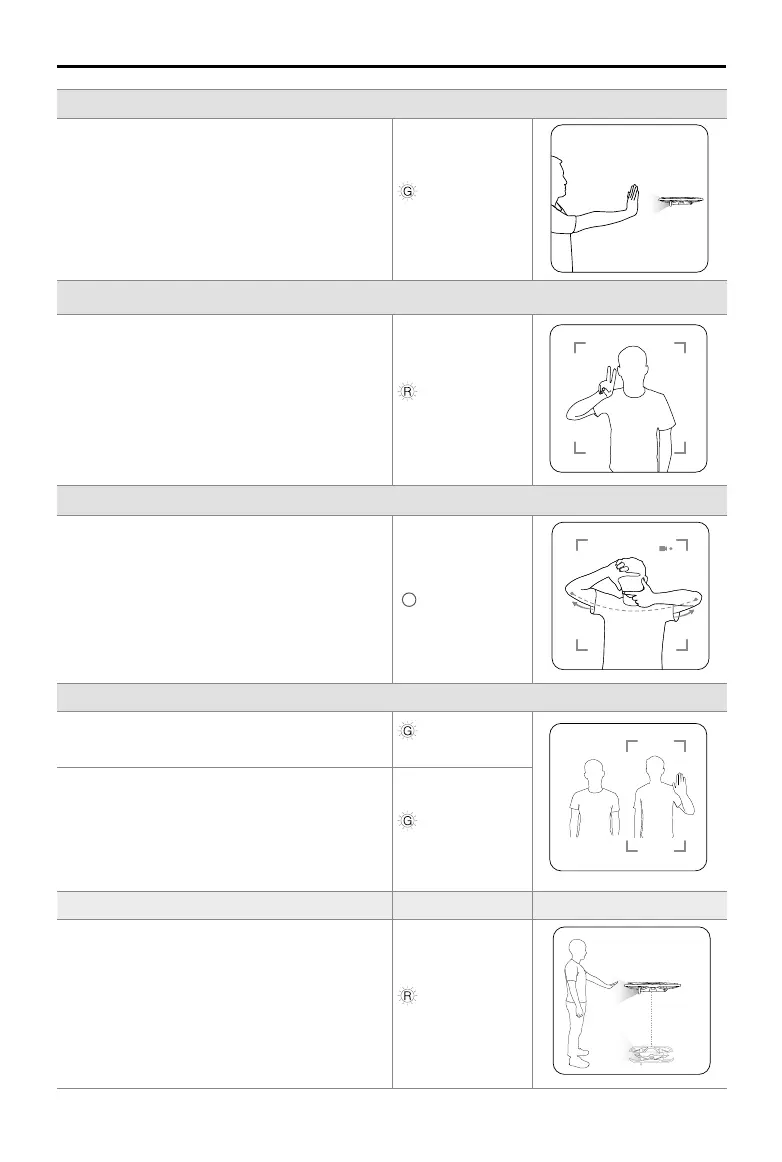 G

R

G

G

R