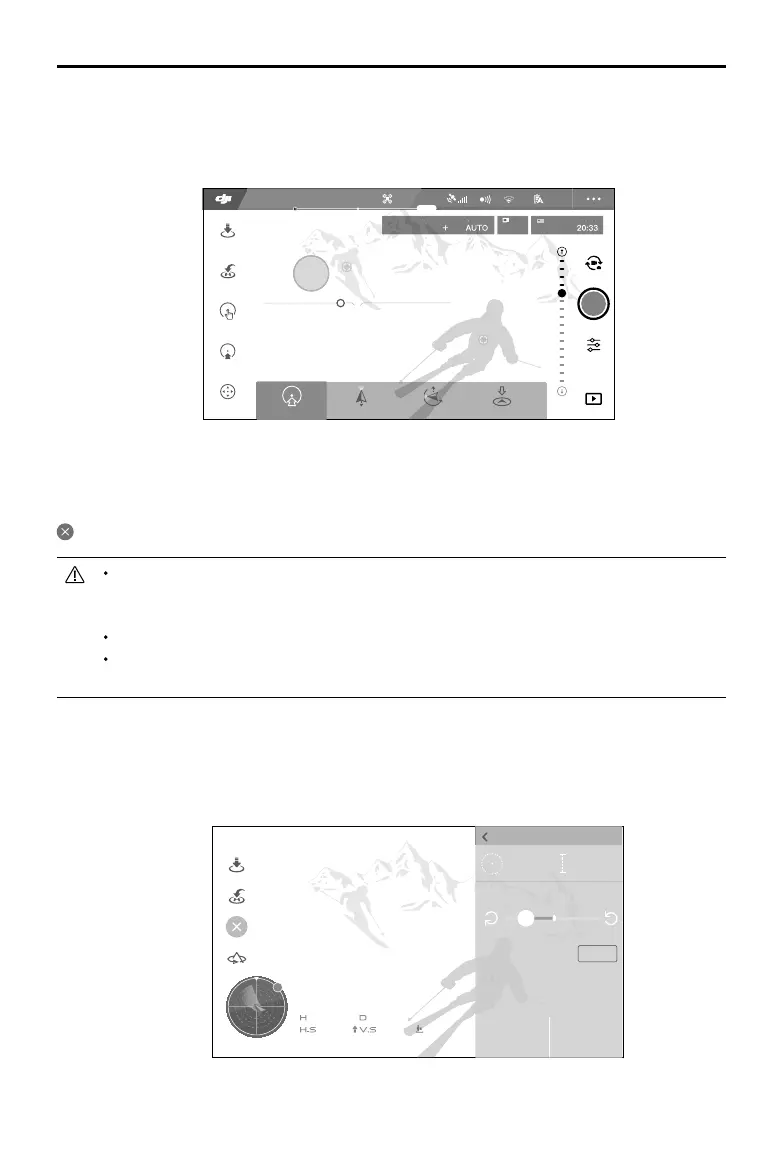 AUTO

20:33

H D

H.S V.S