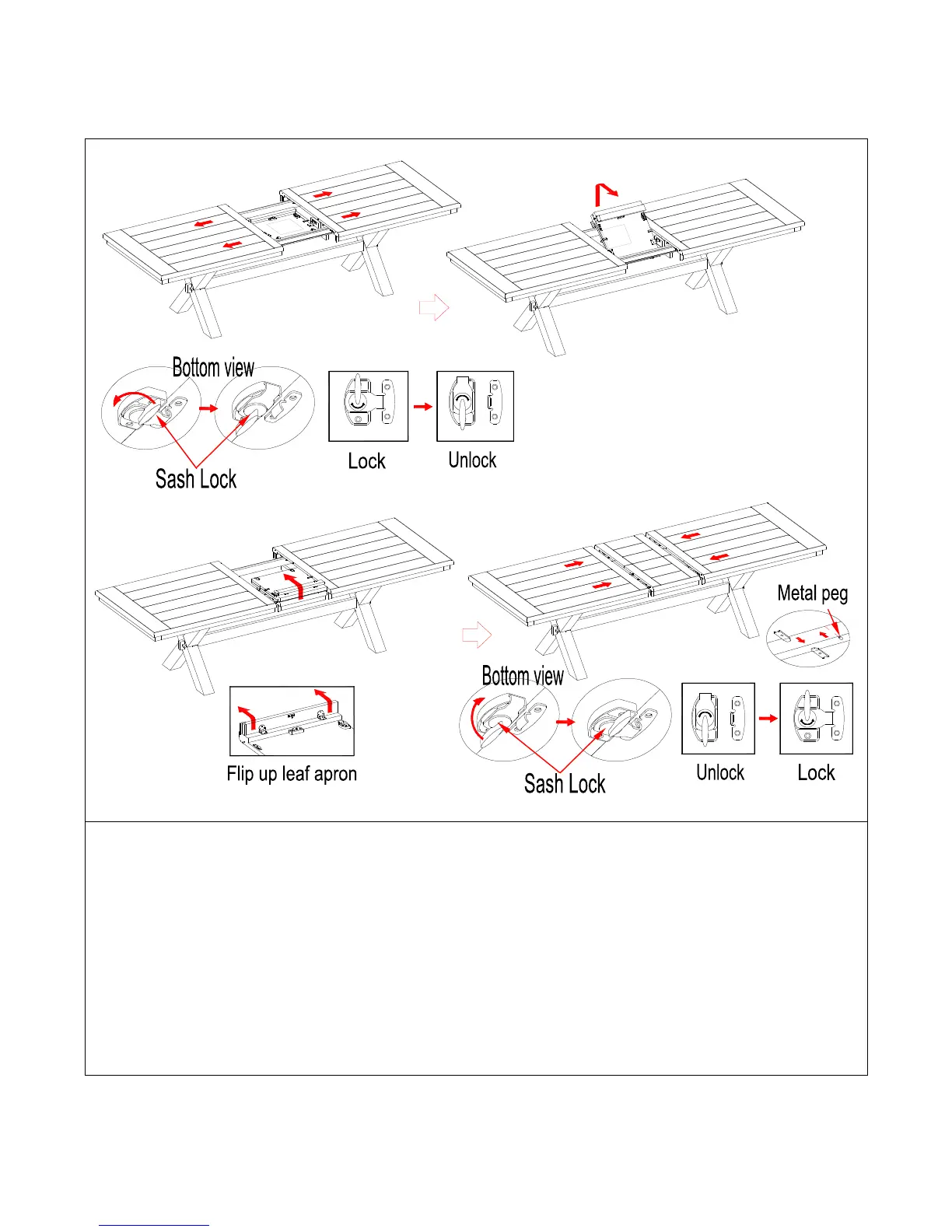 Bottom view

Sash Lock

Lock

Unlock

Flip up leaf apron

Metal peg

Bottom view

Sash Lock

Unlock

Lock