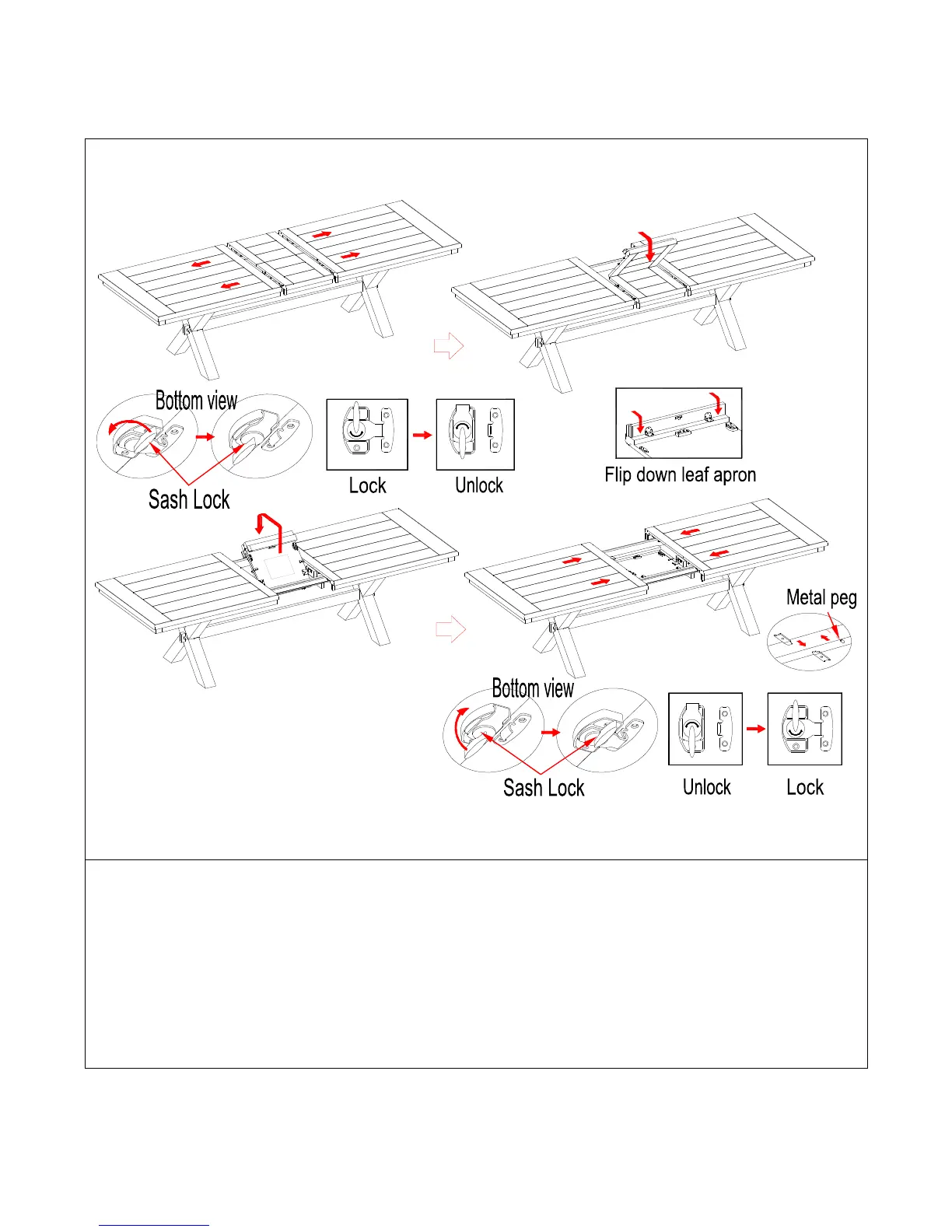 Bottom view

Sash Lock

Lock

Unlock

Flip down leaf apron

Metal peg

Bottom view

Sash Lock

Unlock

Lock