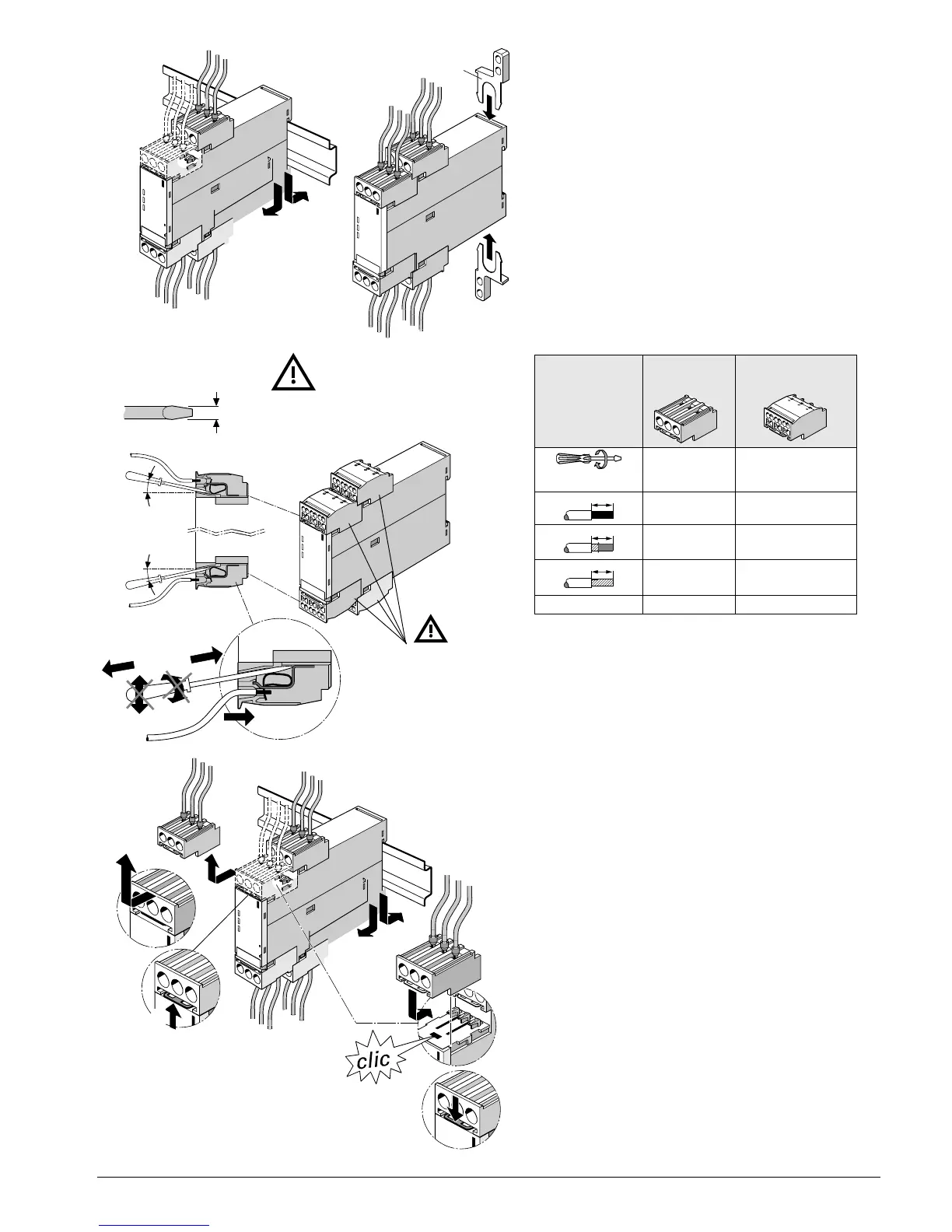 clic