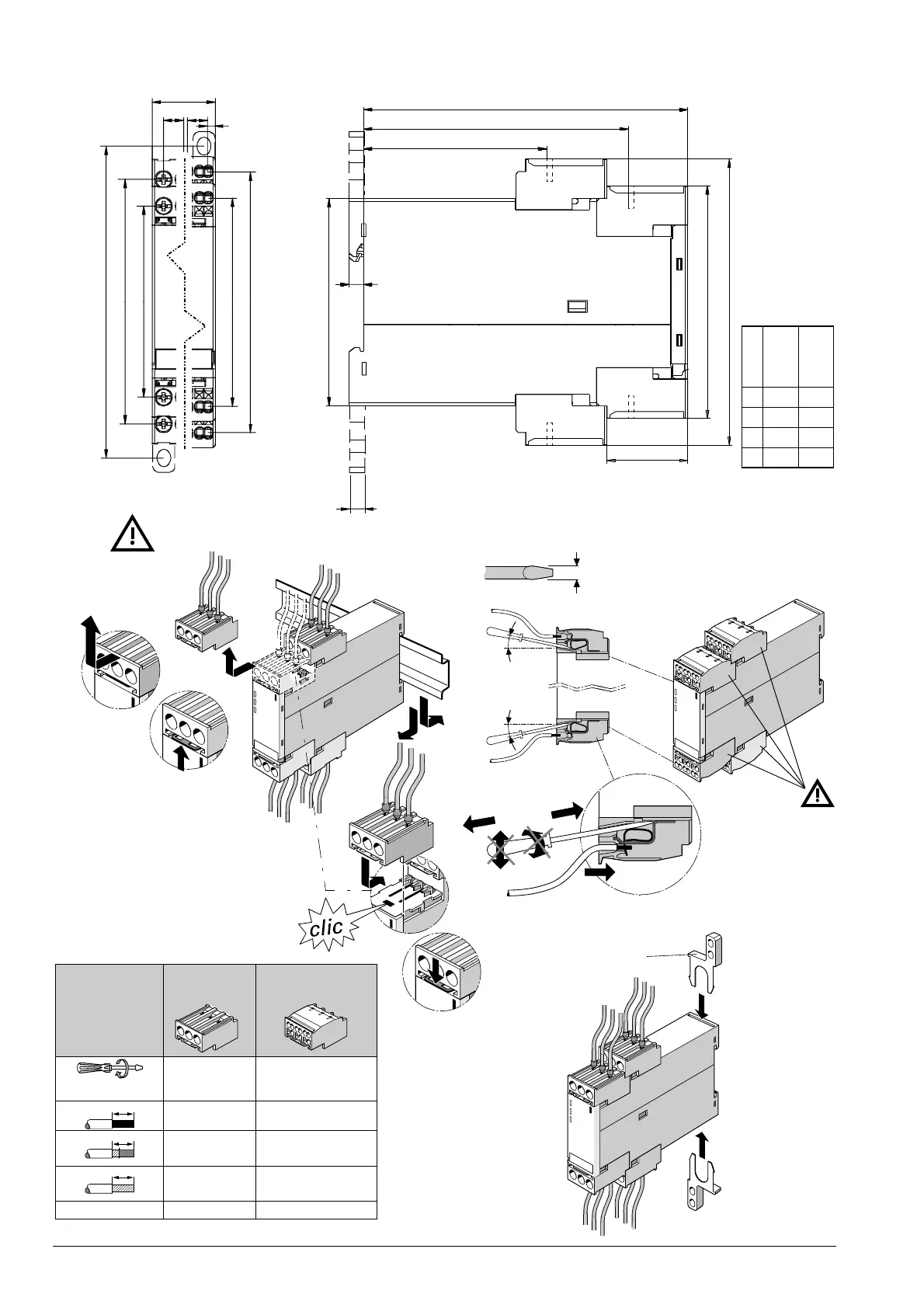 clic