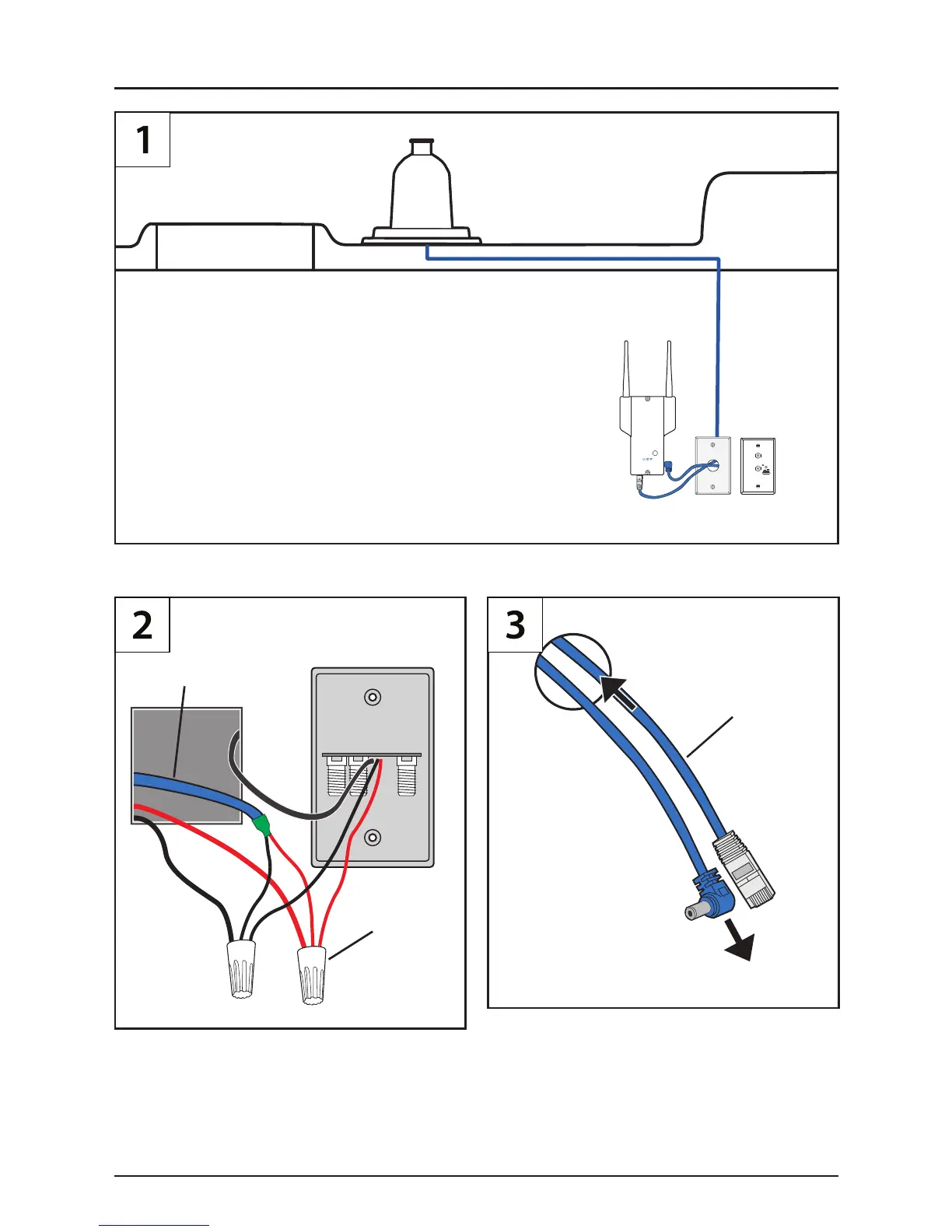 1

2

3