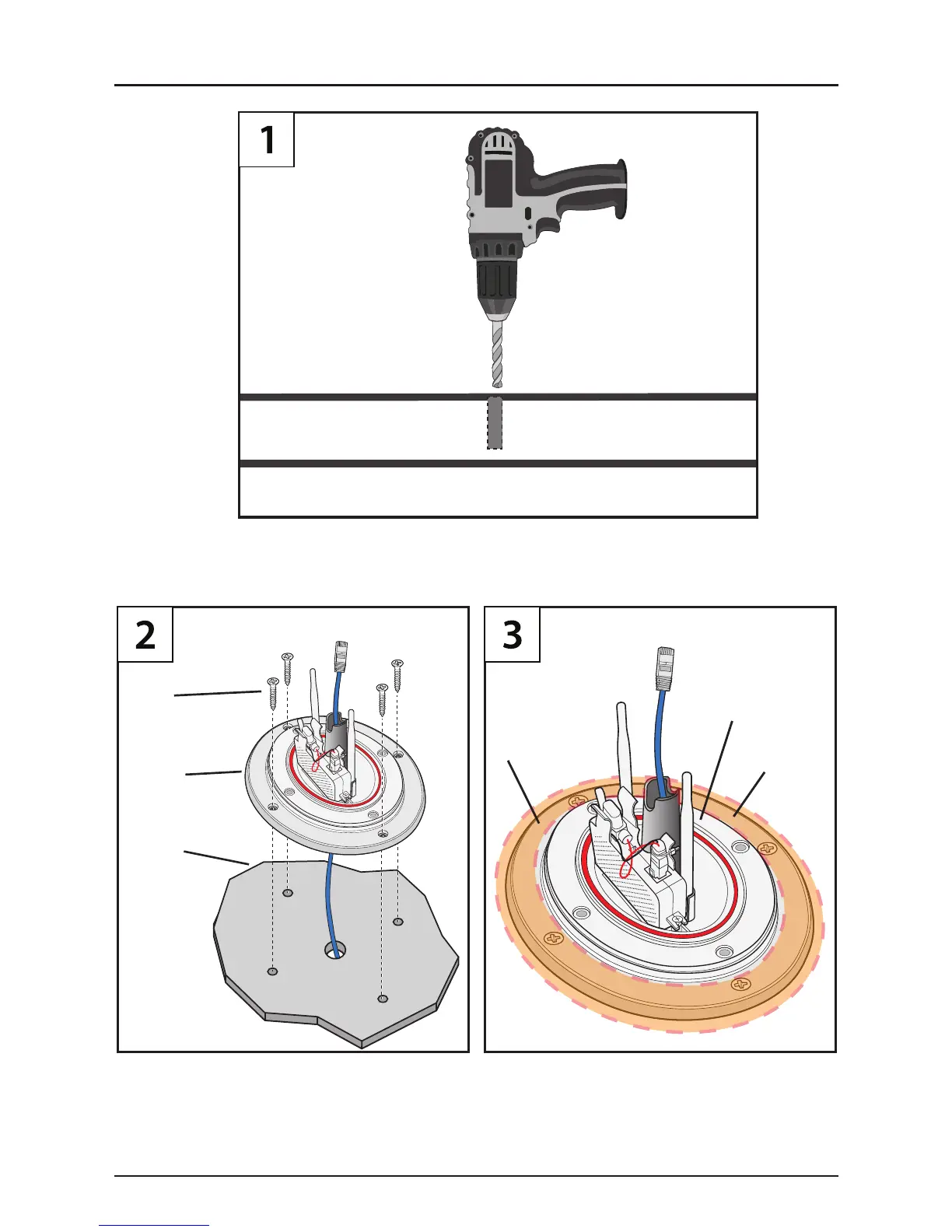 1

2

3