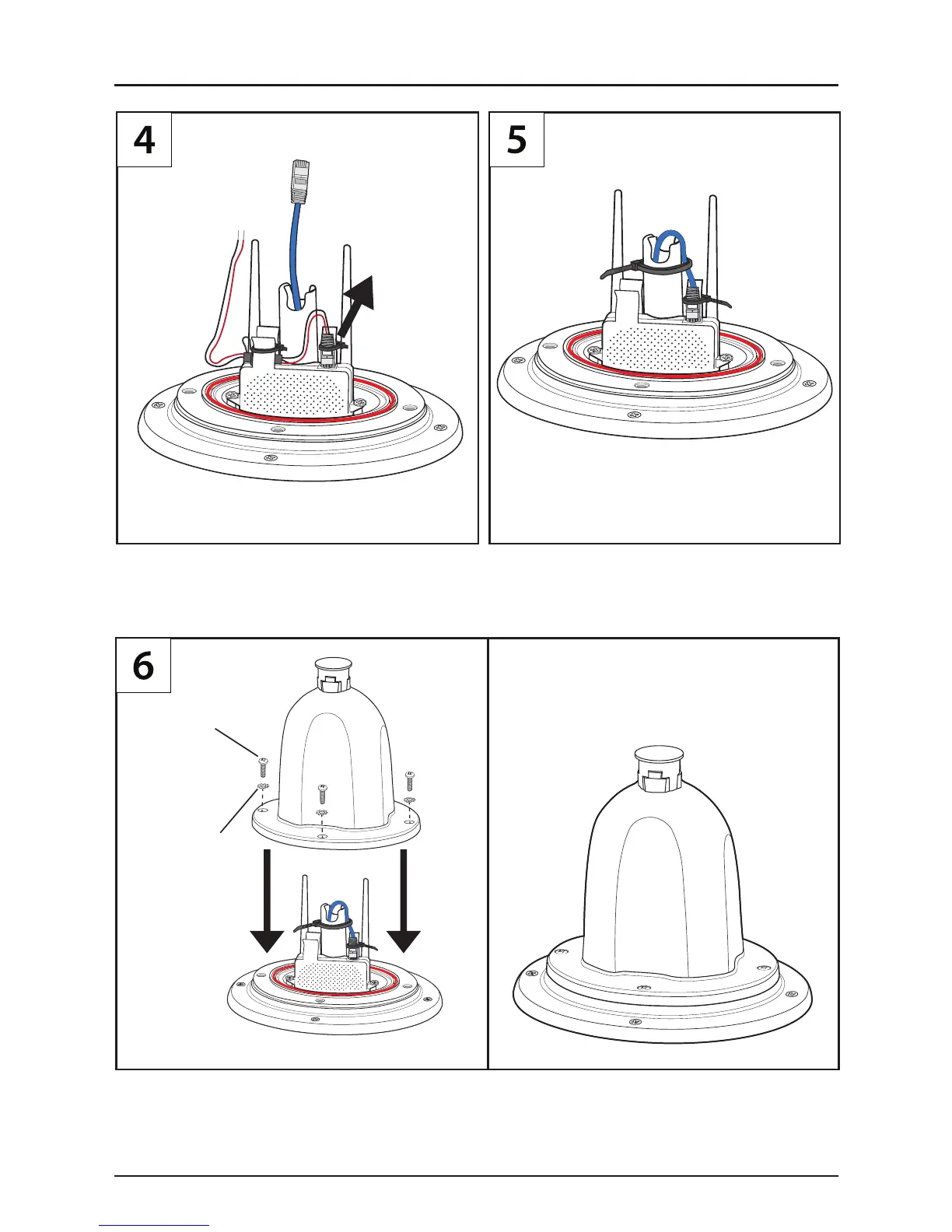 4

5

6