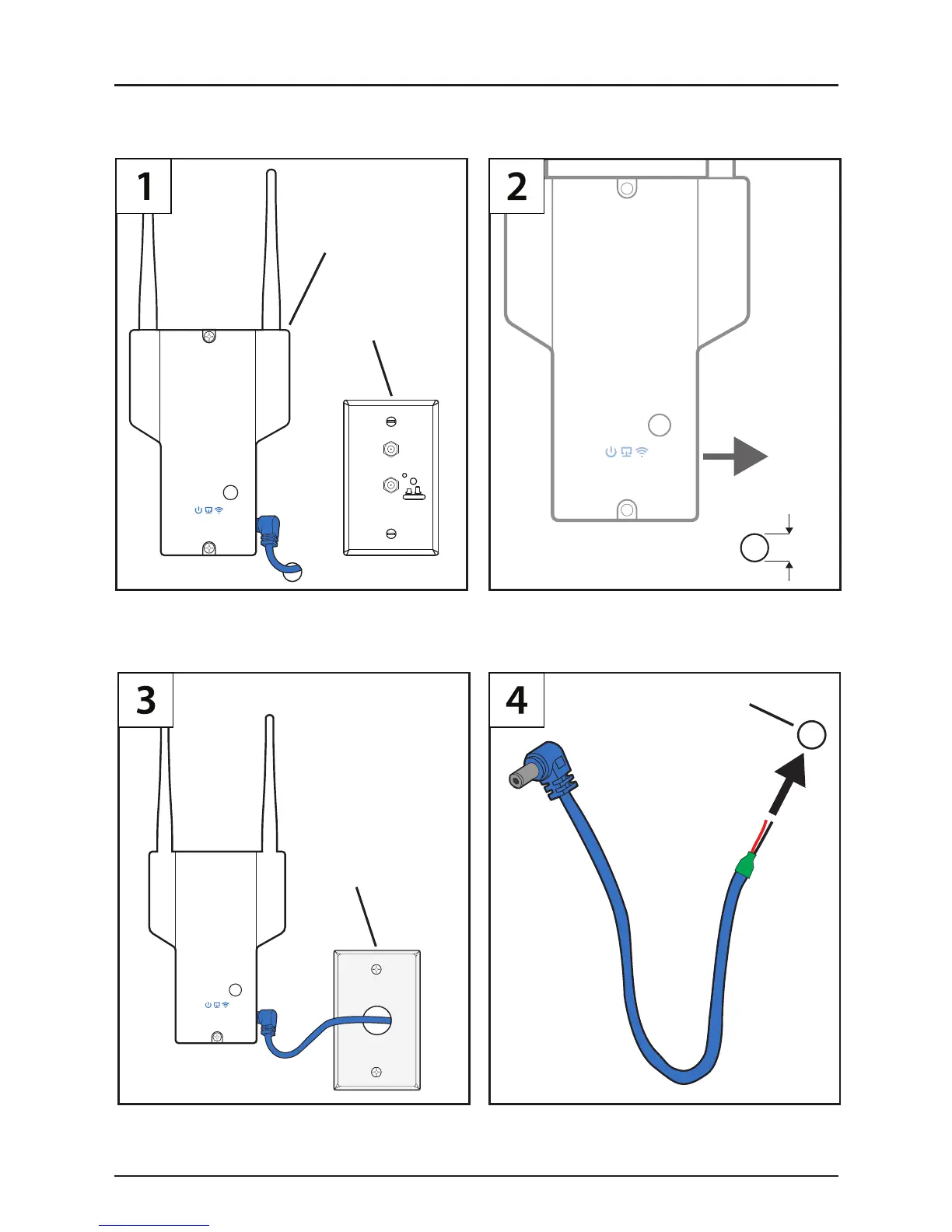 1

2

3

4