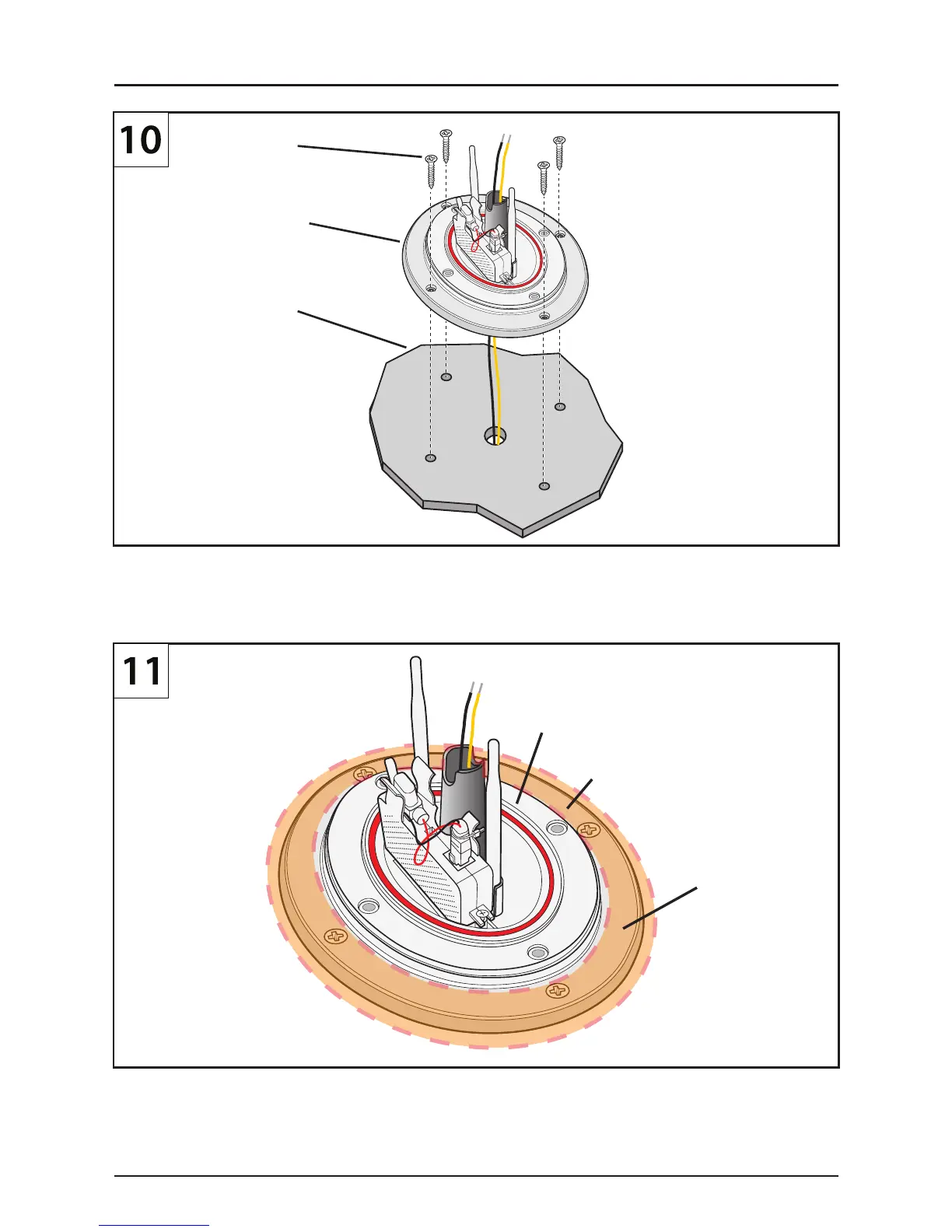 10

11