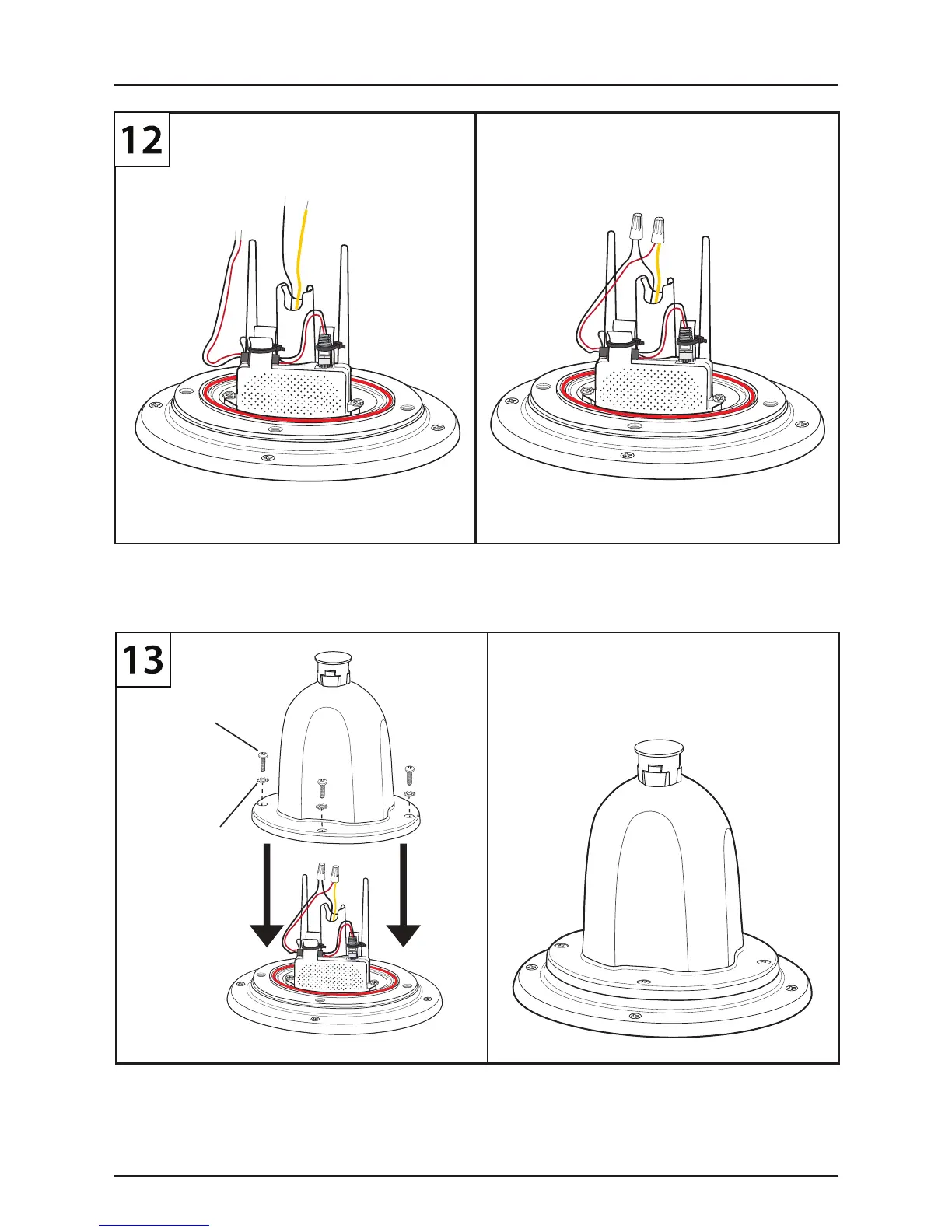 12

13