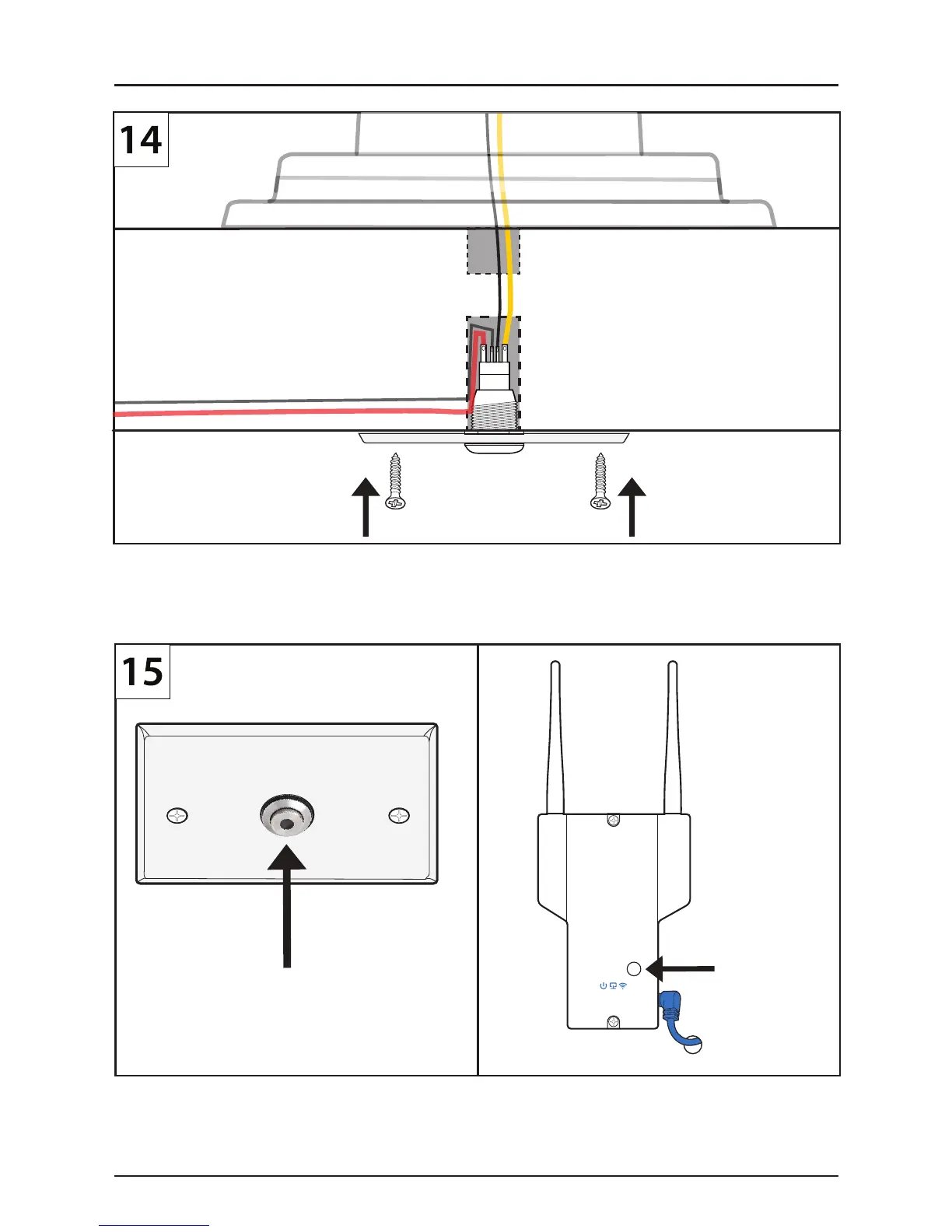 14

15