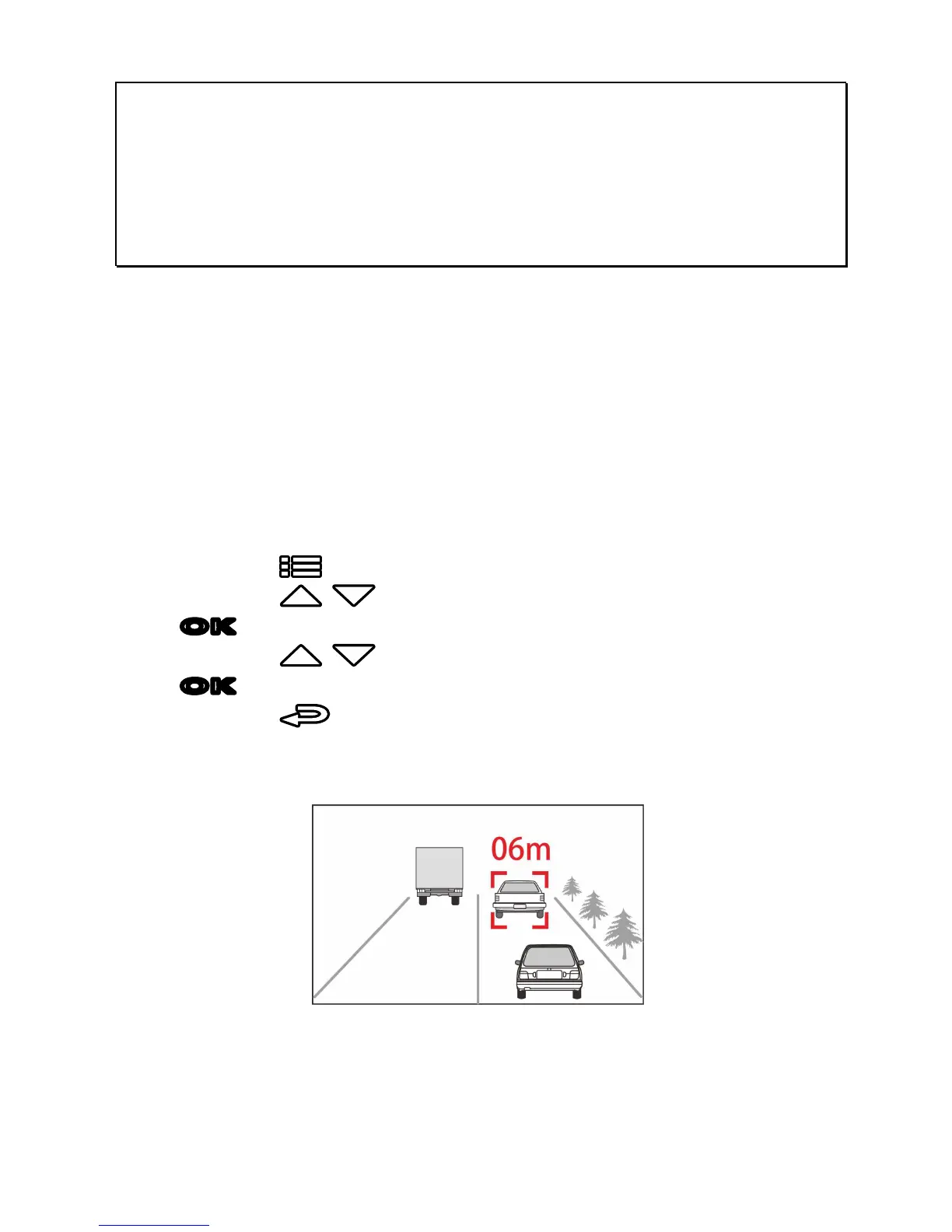 OK
OK
06m