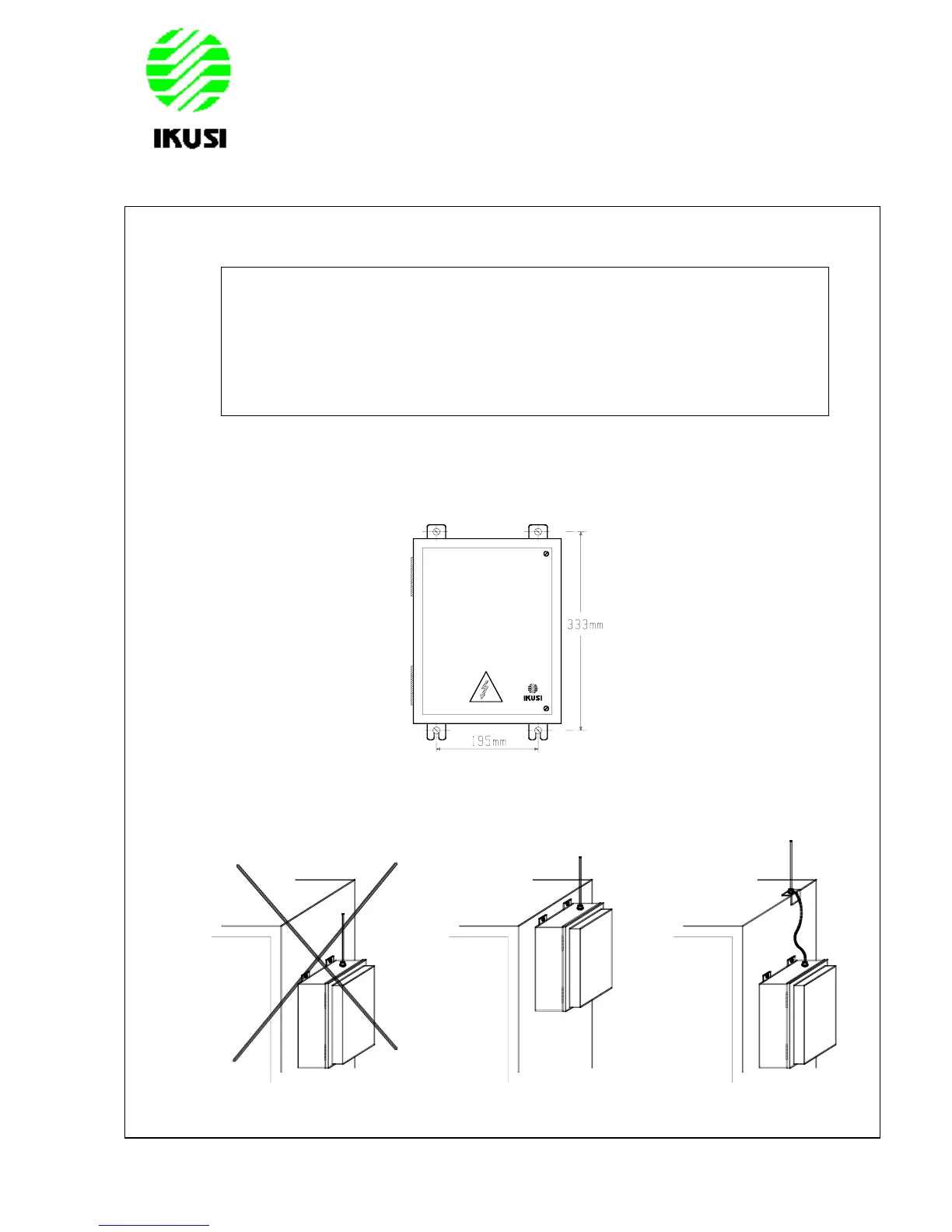 IKUSI

333mm

IKUSI

195mm