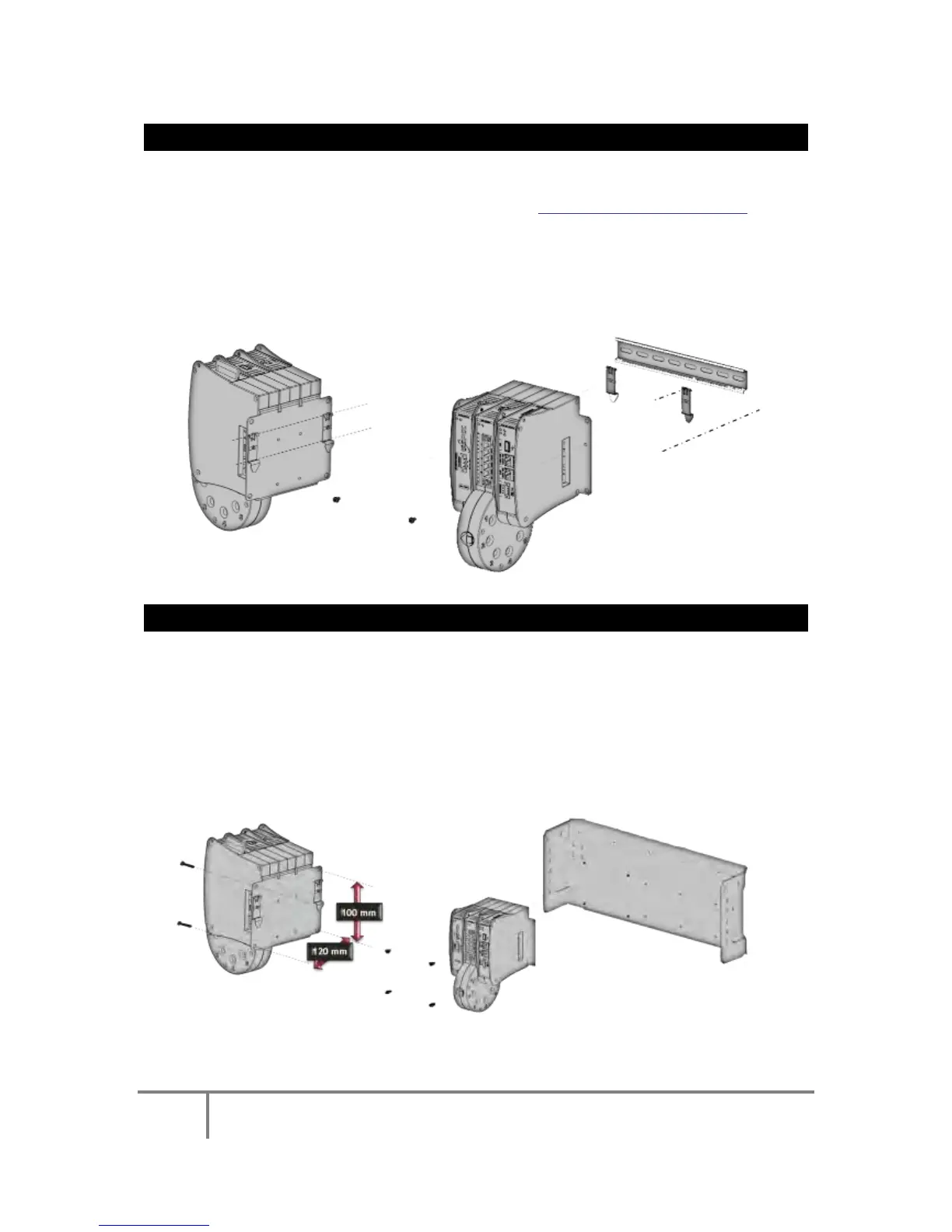 100 mm

120 mm