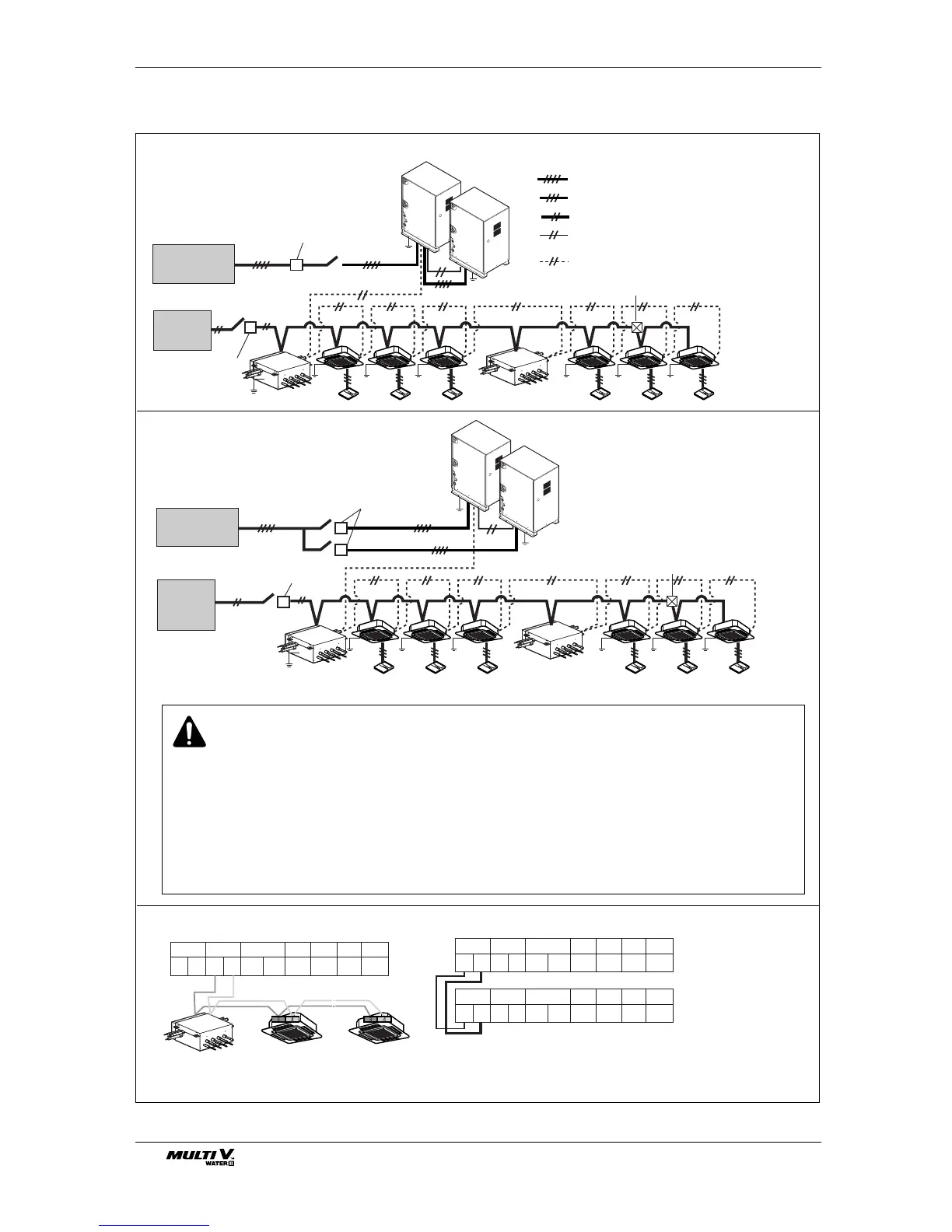 MULTI V WATER II