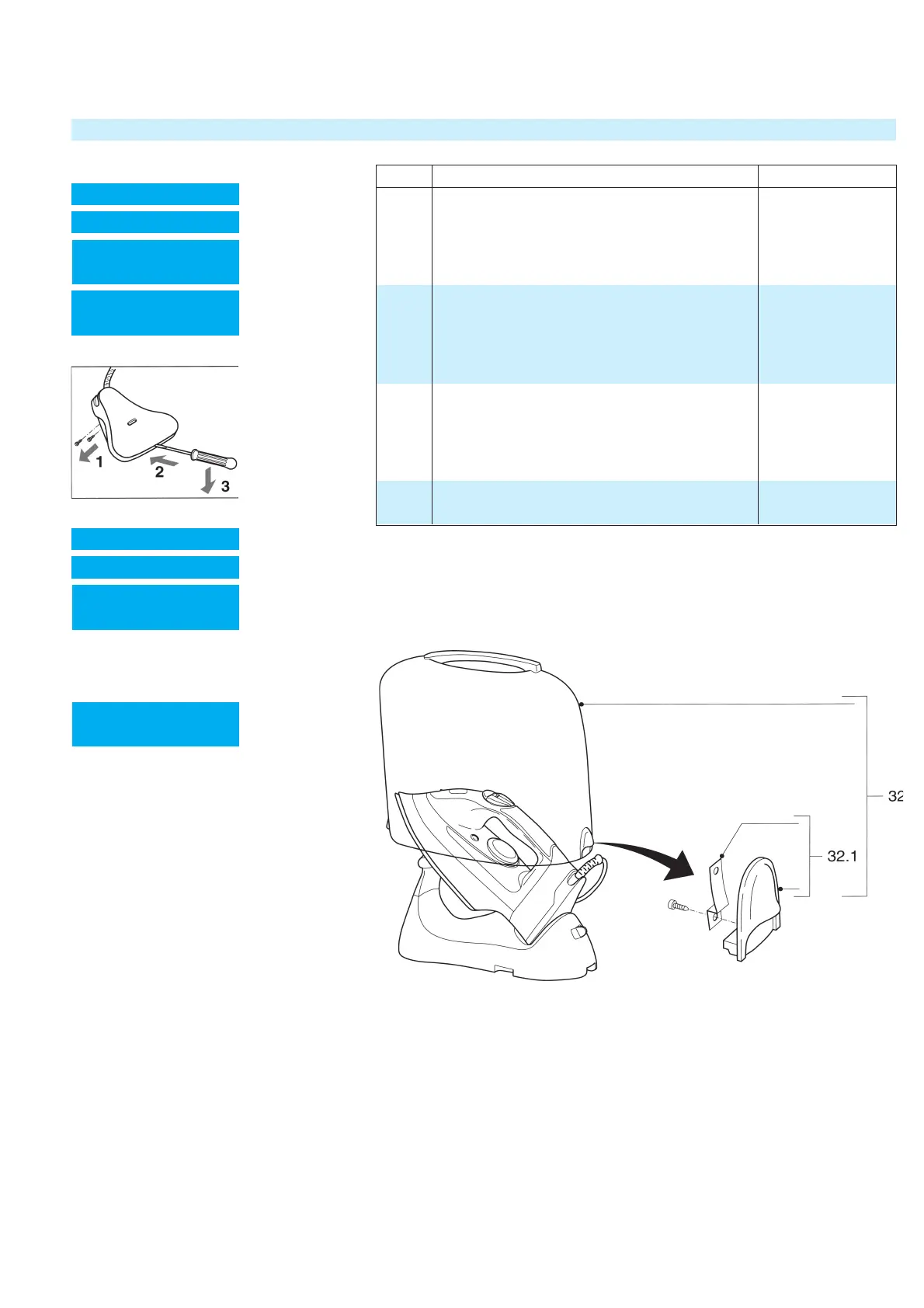 1

2

3

32

32.1