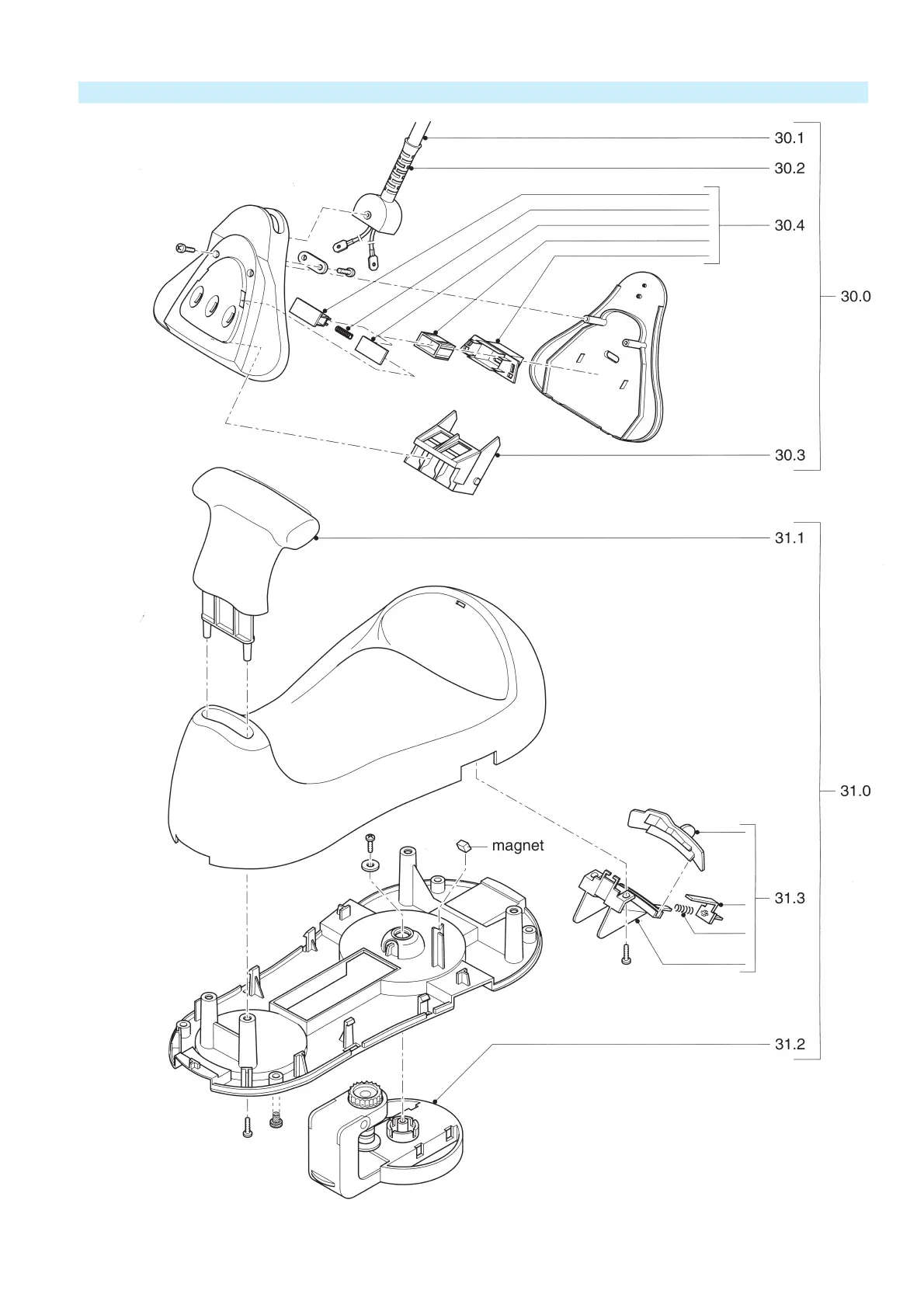 30.1

30.2

30.4

30.0

30.3

31.1

31.0

magnet

31.3

31.2