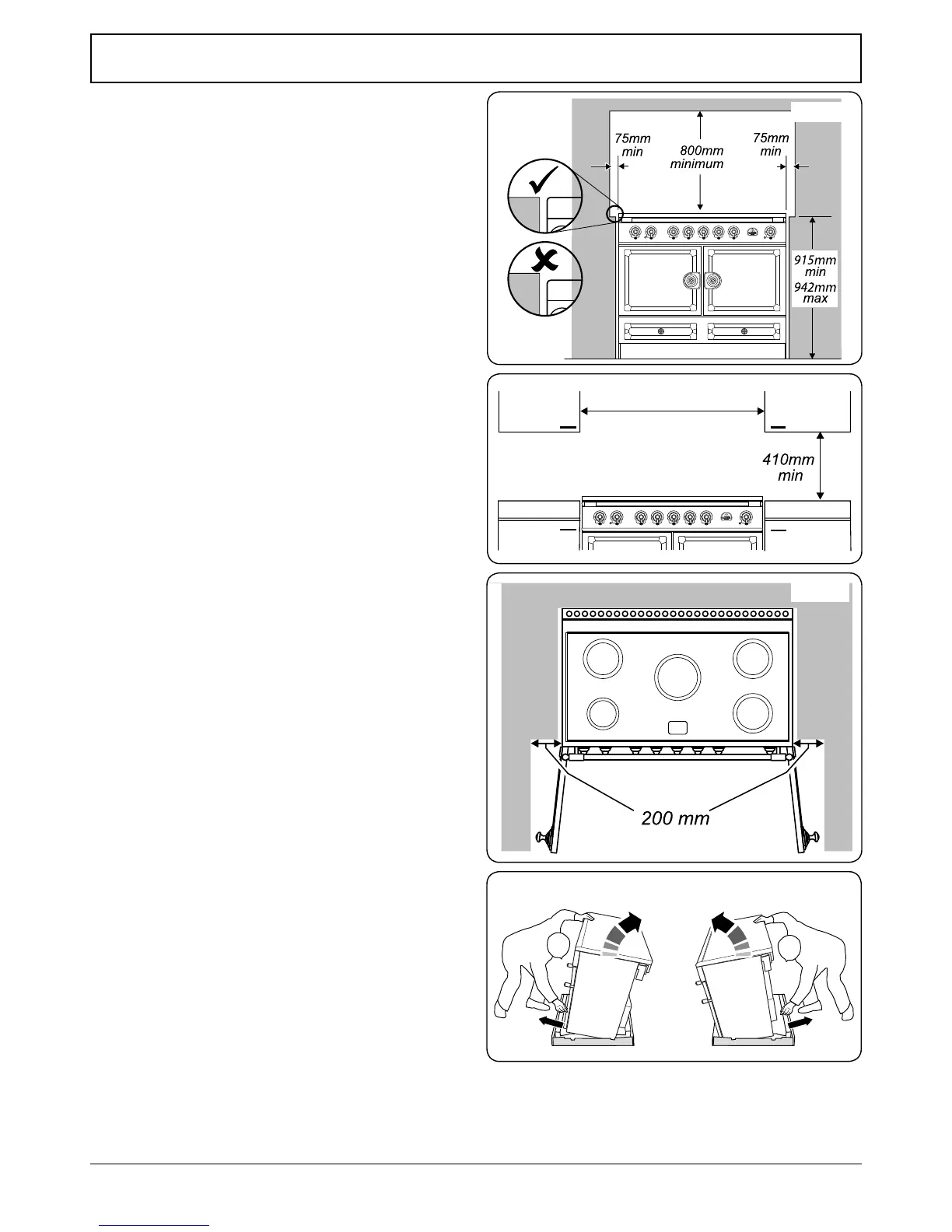 75mm min

800mm minimum

75mm min

915mm min

942mm max

410mm min

200 mm